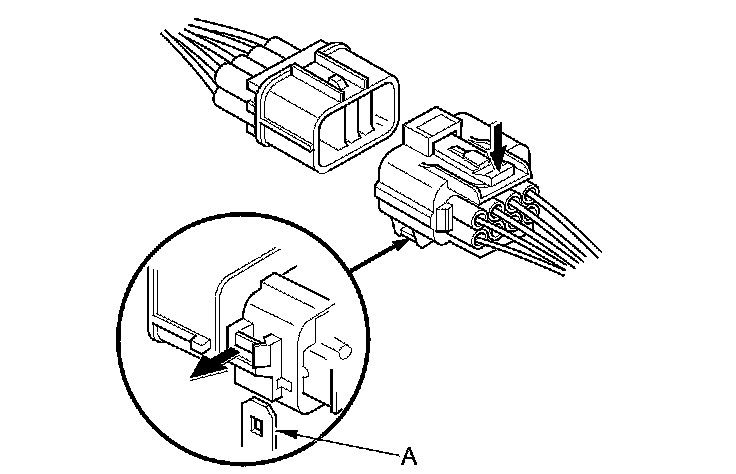 A