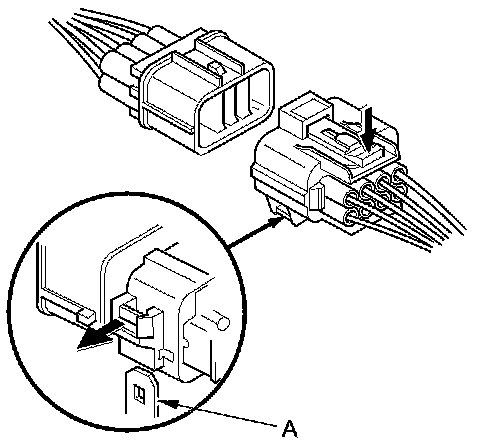 A