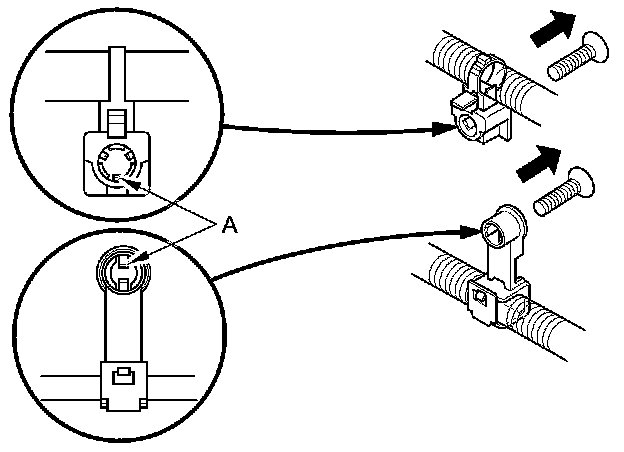 A