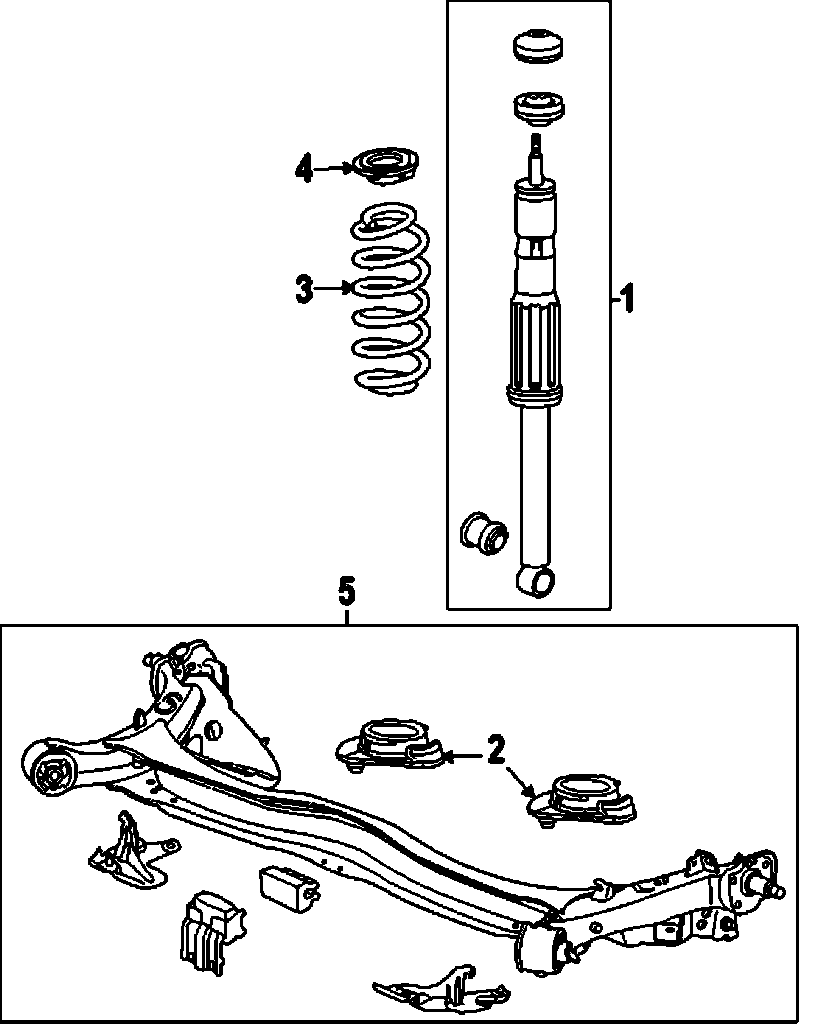 4
3
1
5
2