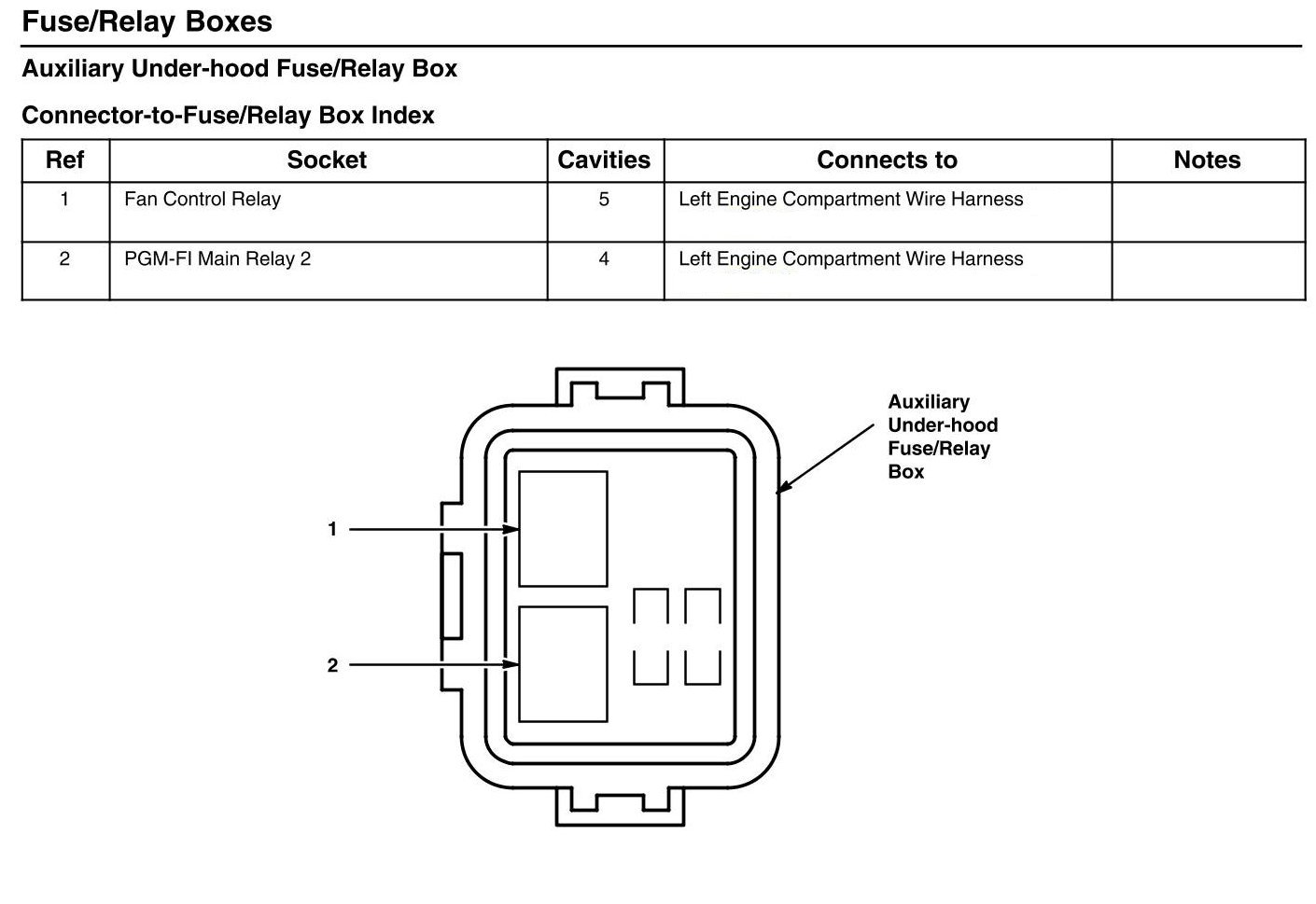 Fuse/Relay Boxes

Auxiliary Under-hood Fuse/Relay Box

Connector-to-Fuse/Relay Box Index

| Ref | Socket | Cavities | Connects to | Notes |
|---|---|---|---|---|
| 1 | Fan Control Relay | 5 | Left Engine Compartment Wire Harness | |
| 2 | PGM-FI Main Relay 2 | 4 | Left Engine Compartment Wire Harness | |

Auxiliary Under-hood Fuse/Relay Box

1

2