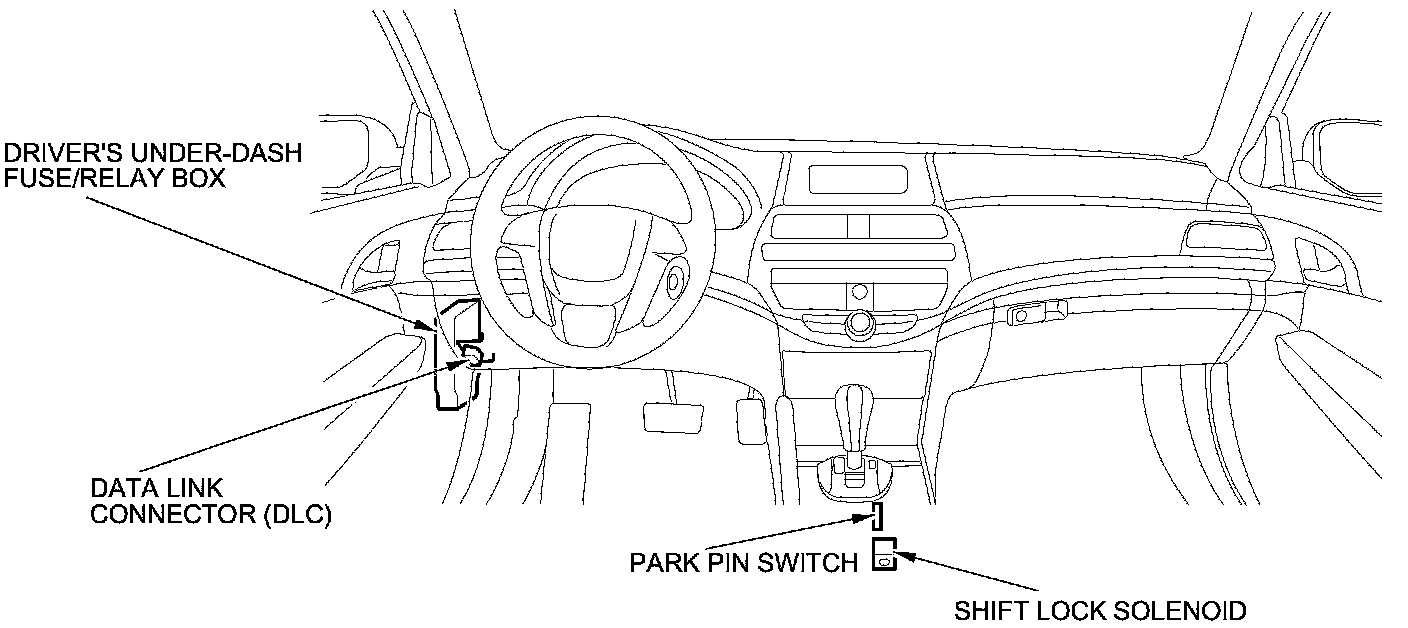 DRIVER'S UNDER-DASH FUSE/RELAY BOX

DATA LINK CONNECTOR (DLC)

PARK PIN SWITCH

SHIFT LOCK SOLENOID