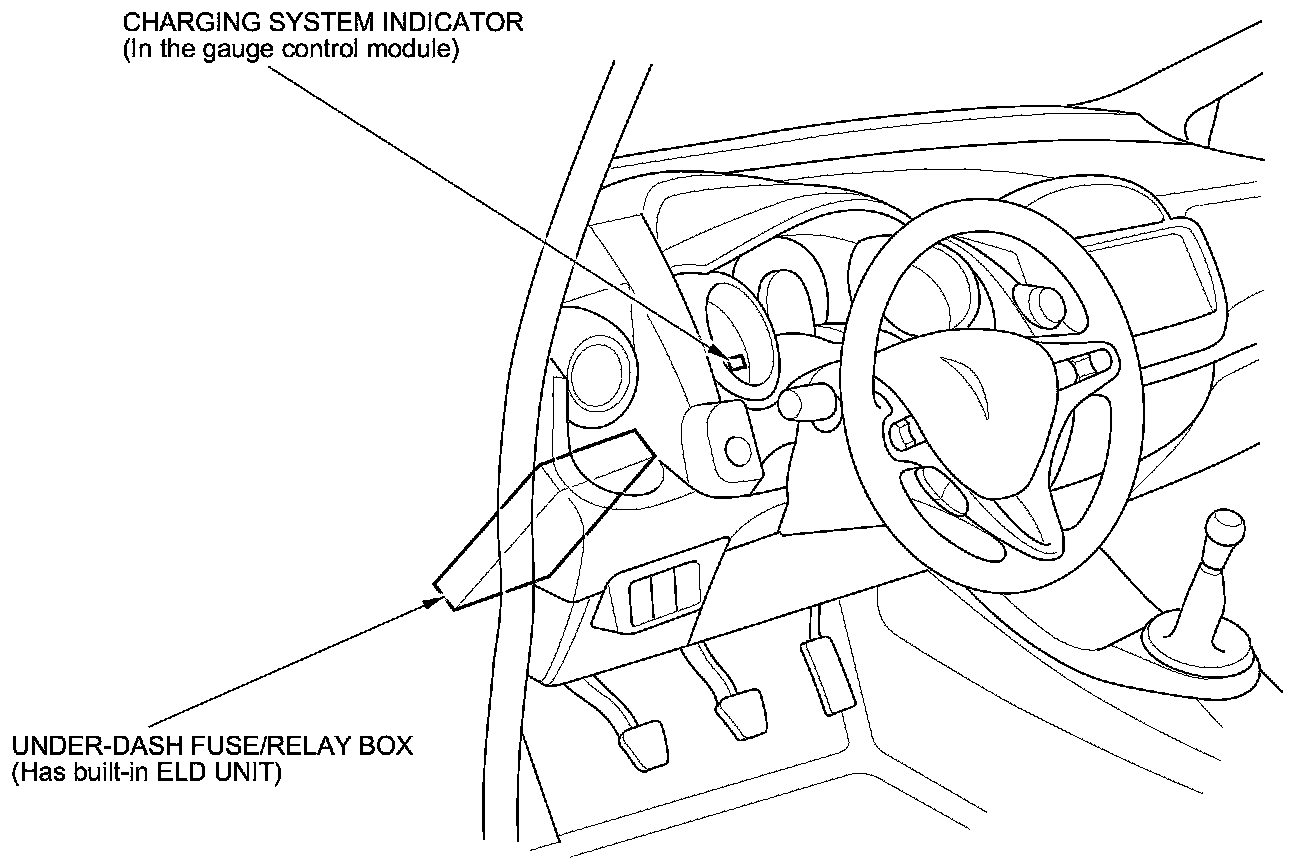 CHARGING SYSTEM INDICATOR
(In the gauge control module)

UNDER-DASH FUSE/RELAY BOX
(Has built-in ELD UNIT)