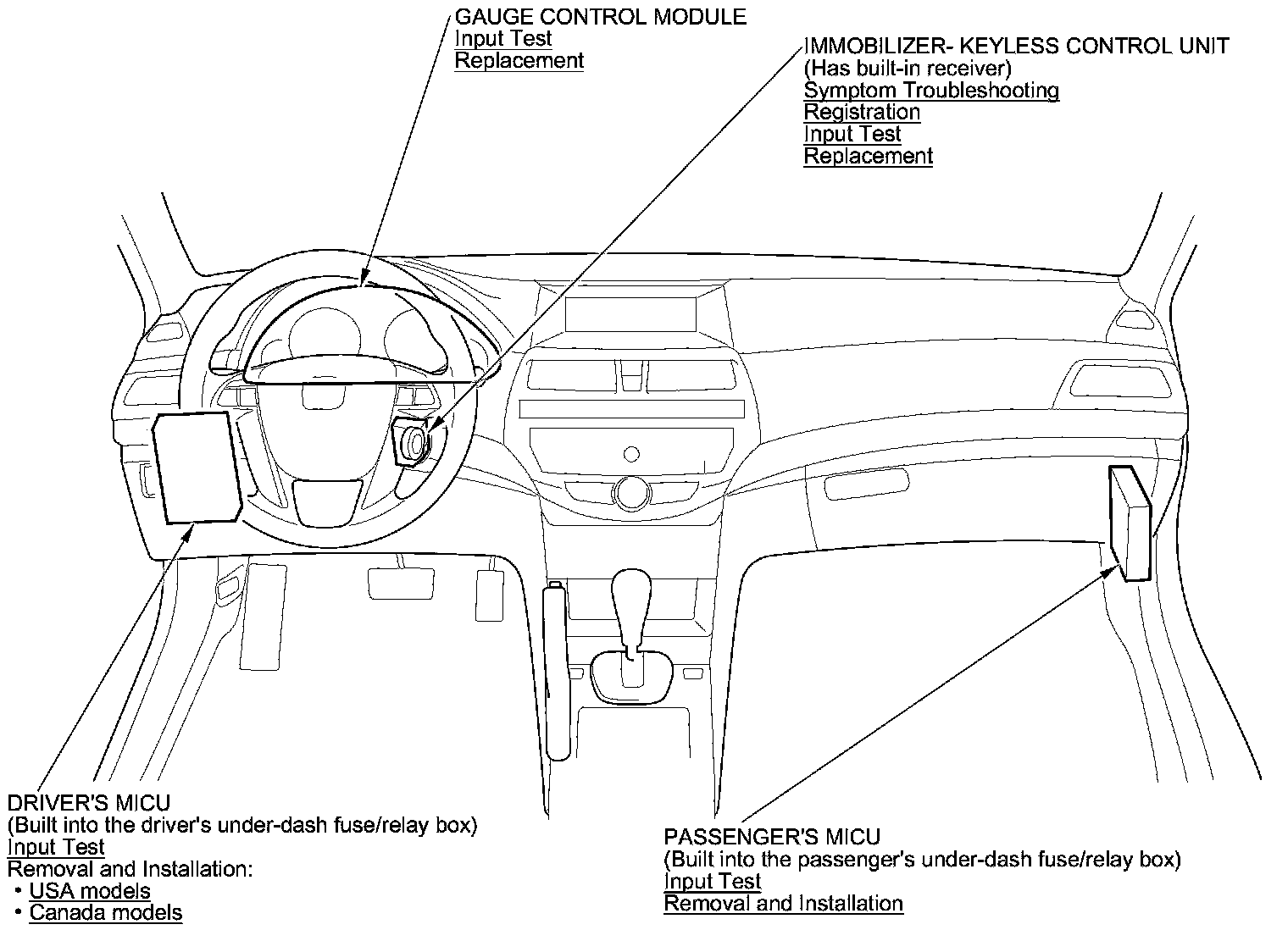 GAUGE CONTROL MODULE
Input Test
Replacement

IMMOBILIZER- KEYLESS CONTROL UNIT
(Has built-in receiver)
Symptom Troubleshooting
Registration
Input Test
Replacement

DRIVER'S MICU
(Built into the driver's under-dash fuse/relay box)
Input Test
Removal and Installation:
• USA models
• Canada models

PASSENGER'S MICU
(Built into the passenger's under-dash fuse/relay box)
Input Test
Removal and Installation