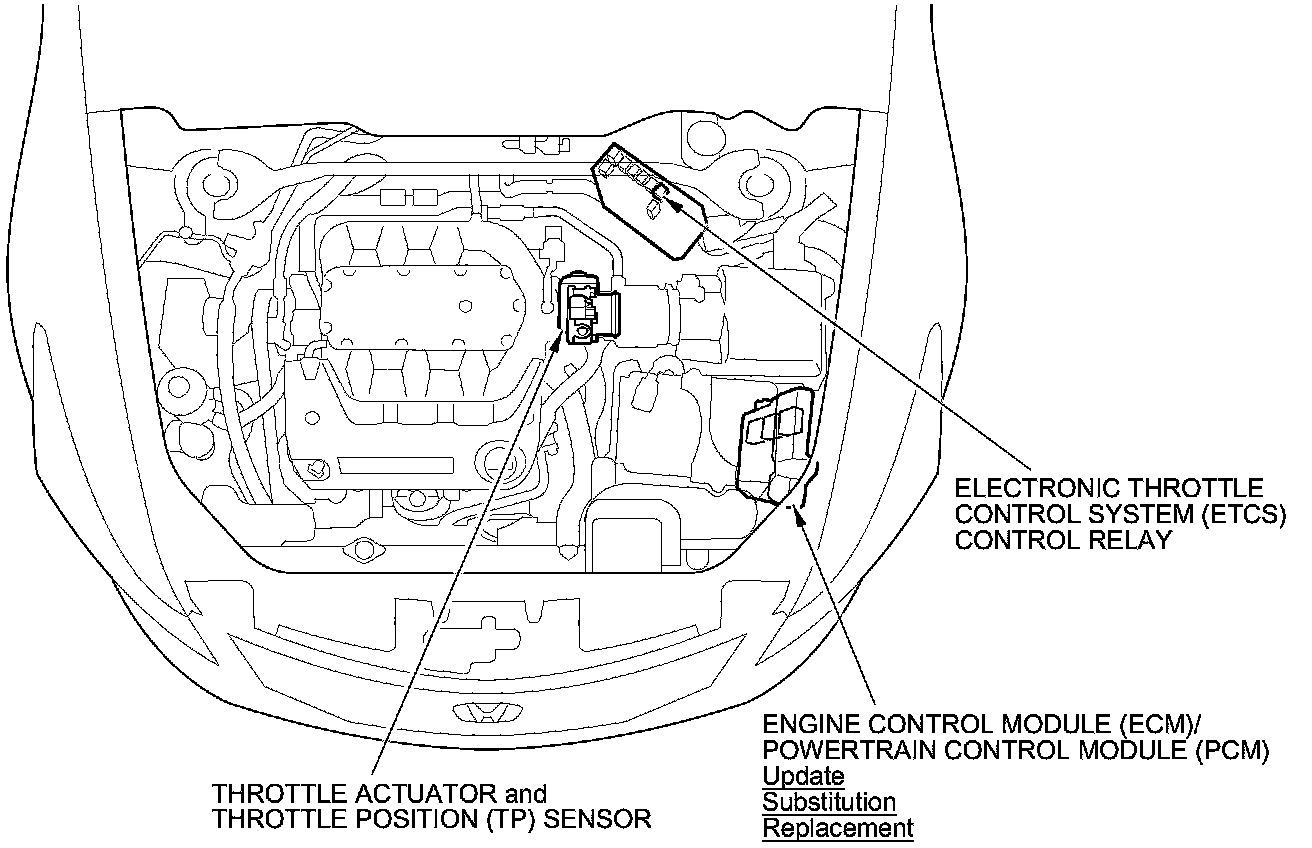 ELECTRONIC THROTTLE CONTROL SYSTEM (ETCS) CONTROL RELAY

ENGINE CONTROL MODULE (ECM)/ POWERTRAIN CONTROL MODULE (PCM)
Update
Substitution
Replacement

THROTTLE ACTUATOR and THROTTLE POSITION (TP) SENSOR