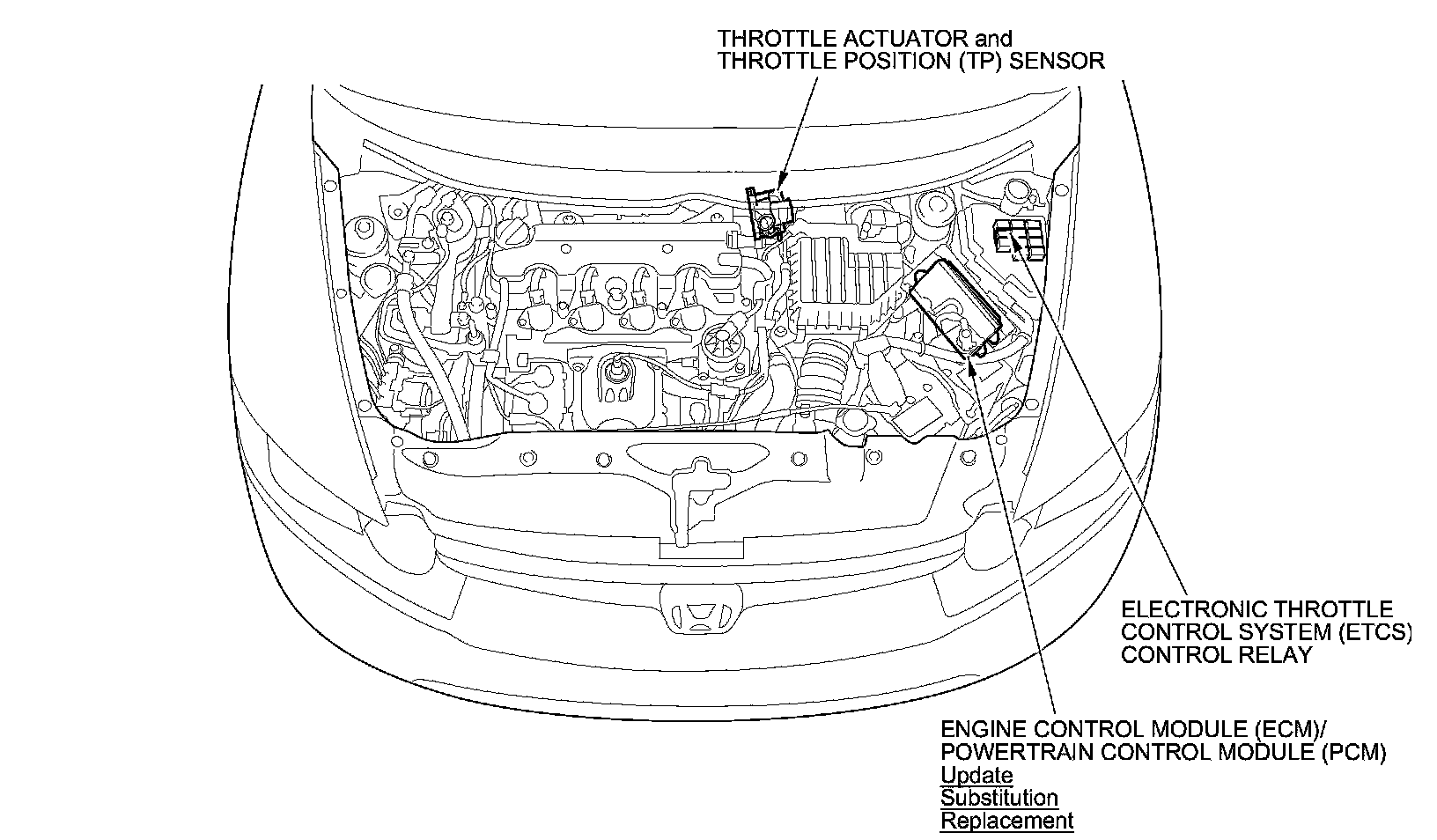 THROTTLE ACTUATOR and
THROTTLE POSITION (TP) SENSOR

ELECTRONIC THROTTLE
CONTROL SYSTEM (ETCS)
CONTROL RELAY

ENGINE CONTROL MODULE (ECM)/
POWERTRAIN CONTROL MODULE (PCM)
Update
Substitution
Replacement