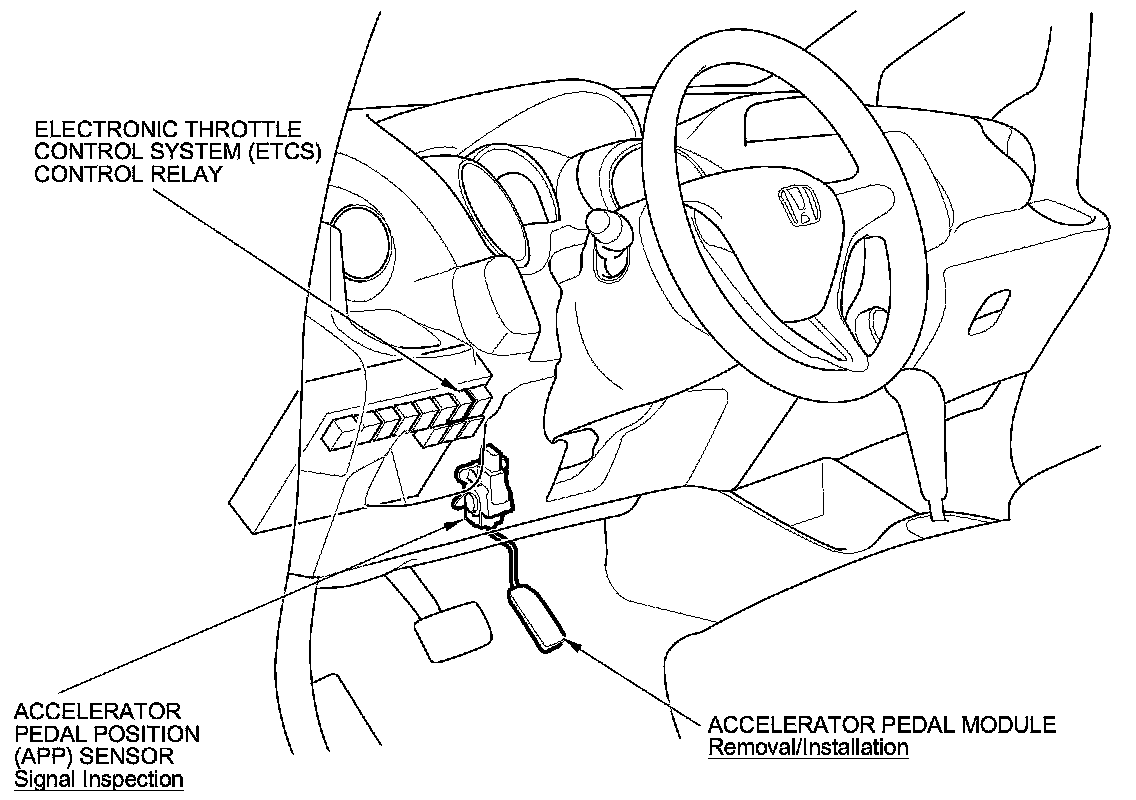 ELECTRONIC THROTTLE CONTROL SYSTEM (ETCS) CONTROL RELAY

ACCELERATOR PEDAL POSITION (APP) SENSOR
Signal Inspection

ACCELERATOR PEDAL MODULE
Removal/Installation