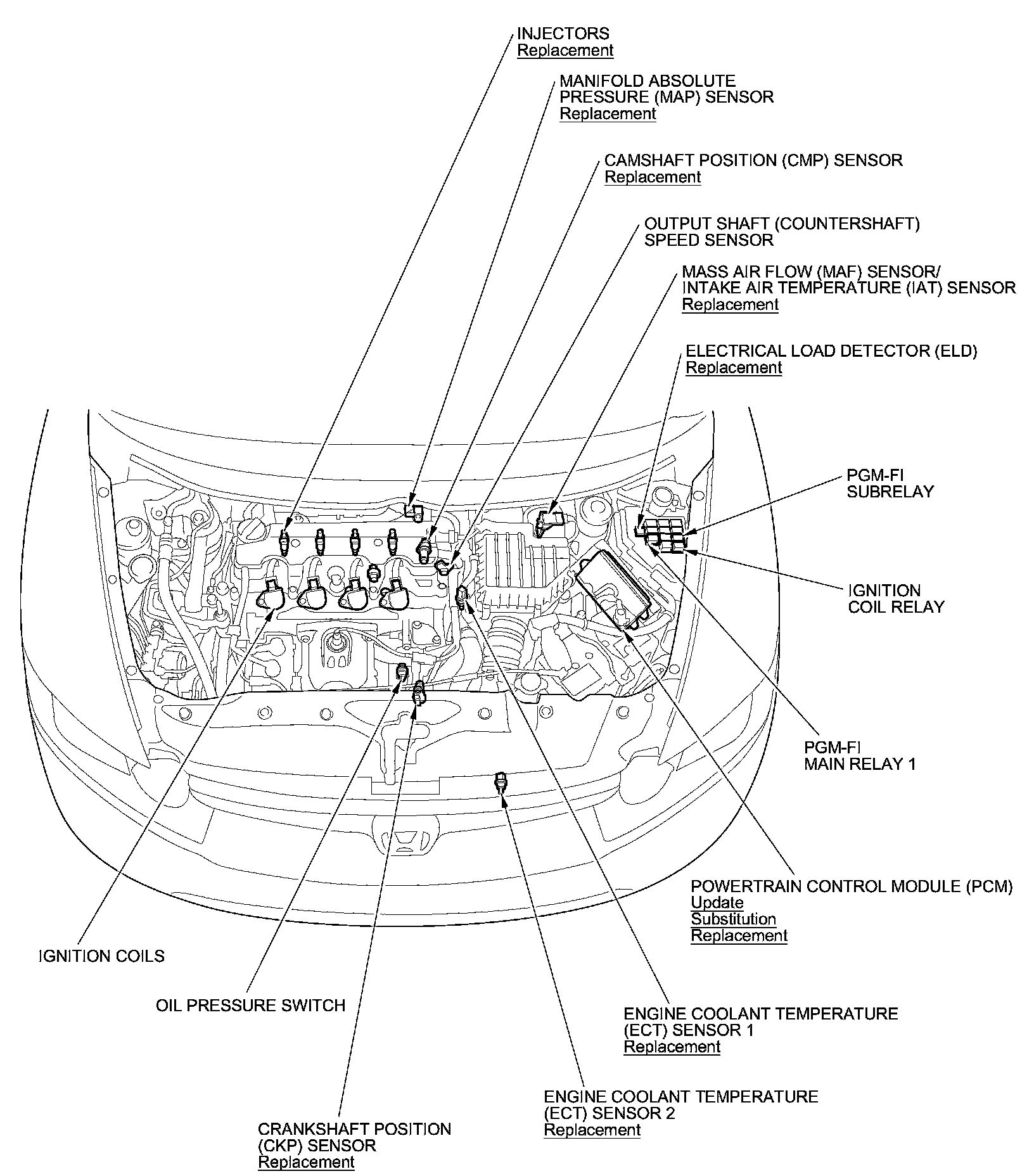 INJECTORS
Replacement

MANIFOLD ABSOLUTE PRESSURE (MAP) SENSOR
Replacement

CAMSHAFT POSITION (CMP) SENSOR
Replacement

OUTPUT SHAFT (COUNTERSHAFT) SPEED SENSOR

MASS AIR FLOW (MAF) SENSOR/ INTAKE AIR TEMPERATURE (IAT) SENSOR
Replacement

ELECTRICAL LOAD DETECTOR (ELD)
Replacement

PGM-FI SUBRELAY

IGNITION COIL RELAY

PGM-FI MAIN RELAY 1

POWERTRAIN CONTROL MODULE (PCM)
Update
Substitution
Replacement

IGNITION COILS

OIL PRESSURE SWITCH

ENGINE COOLANT TEMPERATURE (ECT) SENSOR 1
Replacement

ENGINE COOLANT TEMPERATURE (ECT) SENSOR 2
Replacement

CRANKSHAFT POSITION (CKP) SENSOR
Replacement