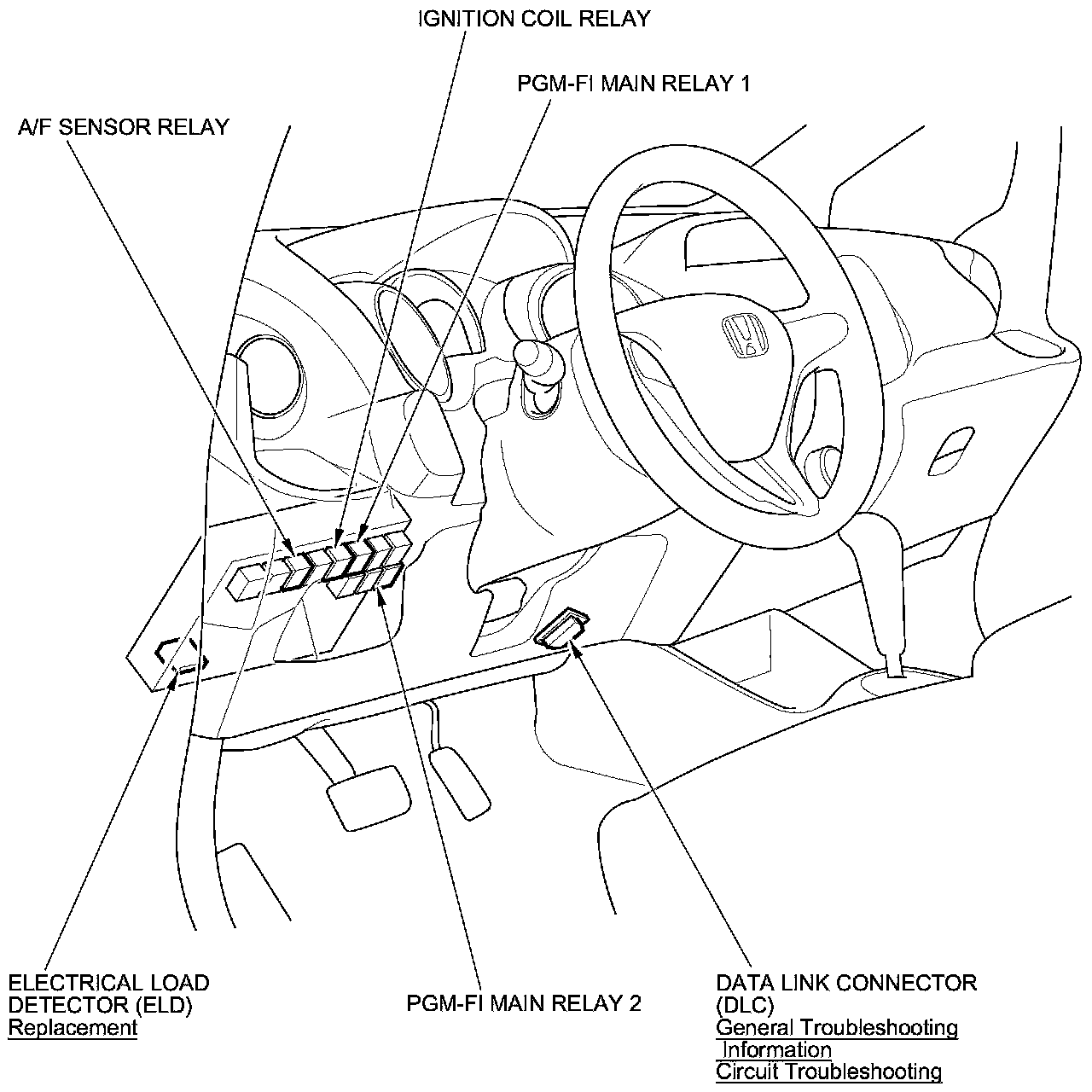 IGNITION COIL RELAY

PGM-FI MAIN RELAY 1

A/F SENSOR RELAY

ELECTRICAL LOAD DETECTOR (ELD)
Replacement

PGM-FI MAIN RELAY 2

DATA LINK CONNECTOR (DLC)
General Troubleshooting Information
Circuit Troubleshooting