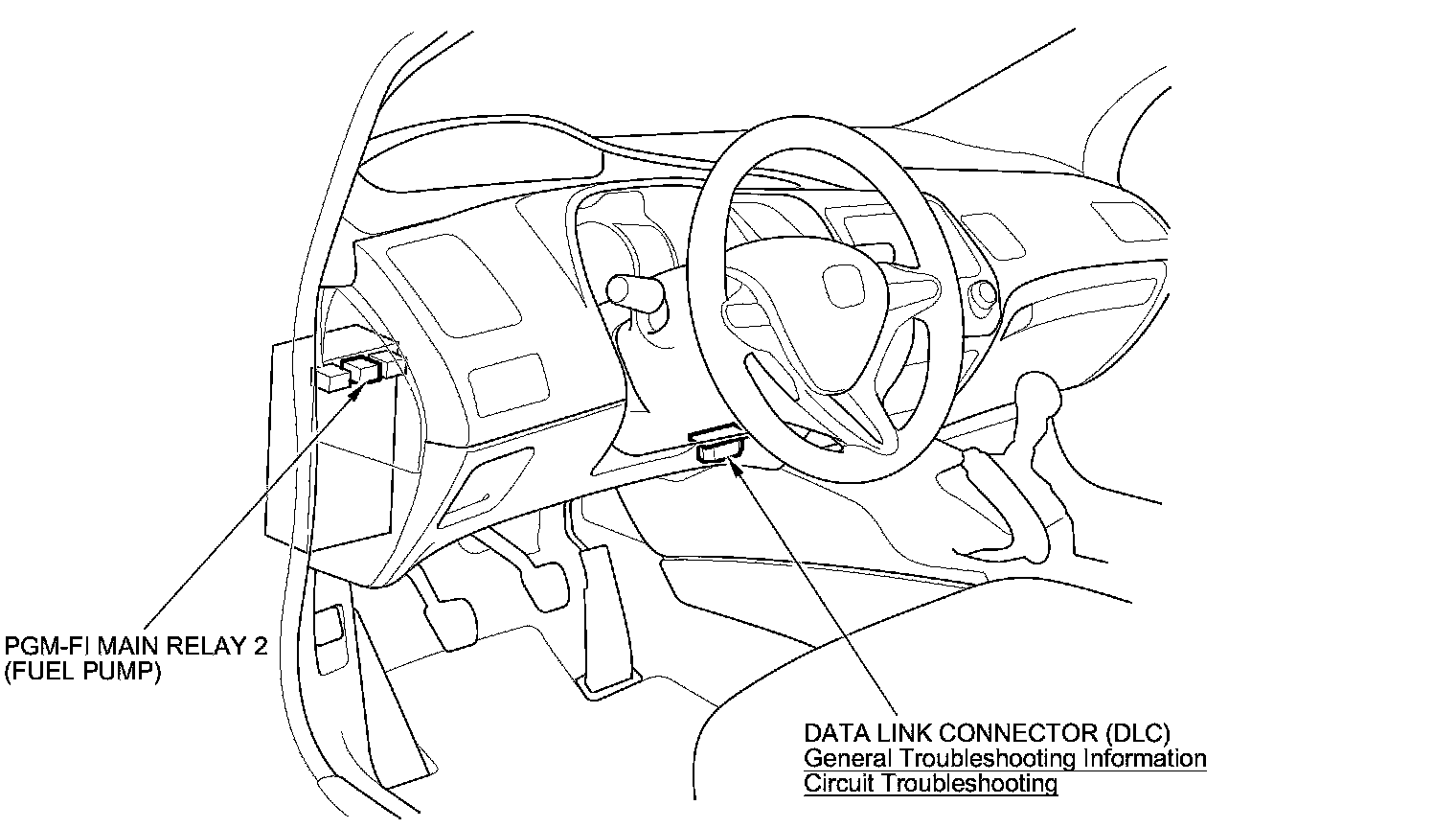 PGM-FI MAIN RELAY 2
(FUEL PUMP)

DATA LINK CONNECTOR (DLC)
General Troubleshooting Information
Circuit Troubleshooting