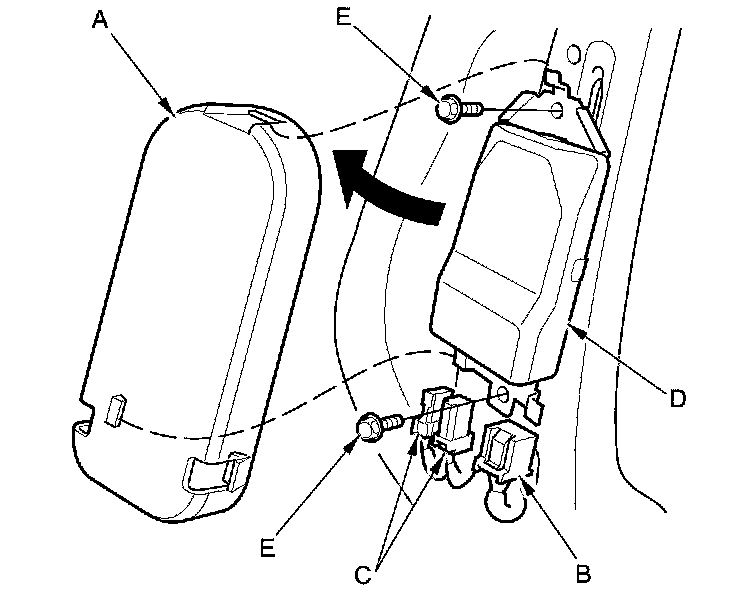 A
E
D
E
C
B