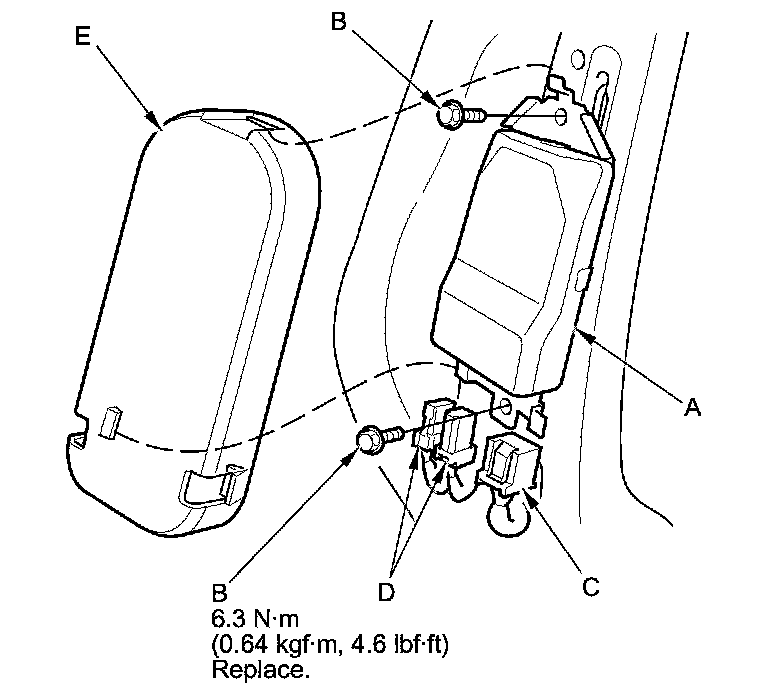 E

B

A

B
6.3 N·m
(0.64 kgf·m, 4.6 lbf·ft)
Replace.

D

C