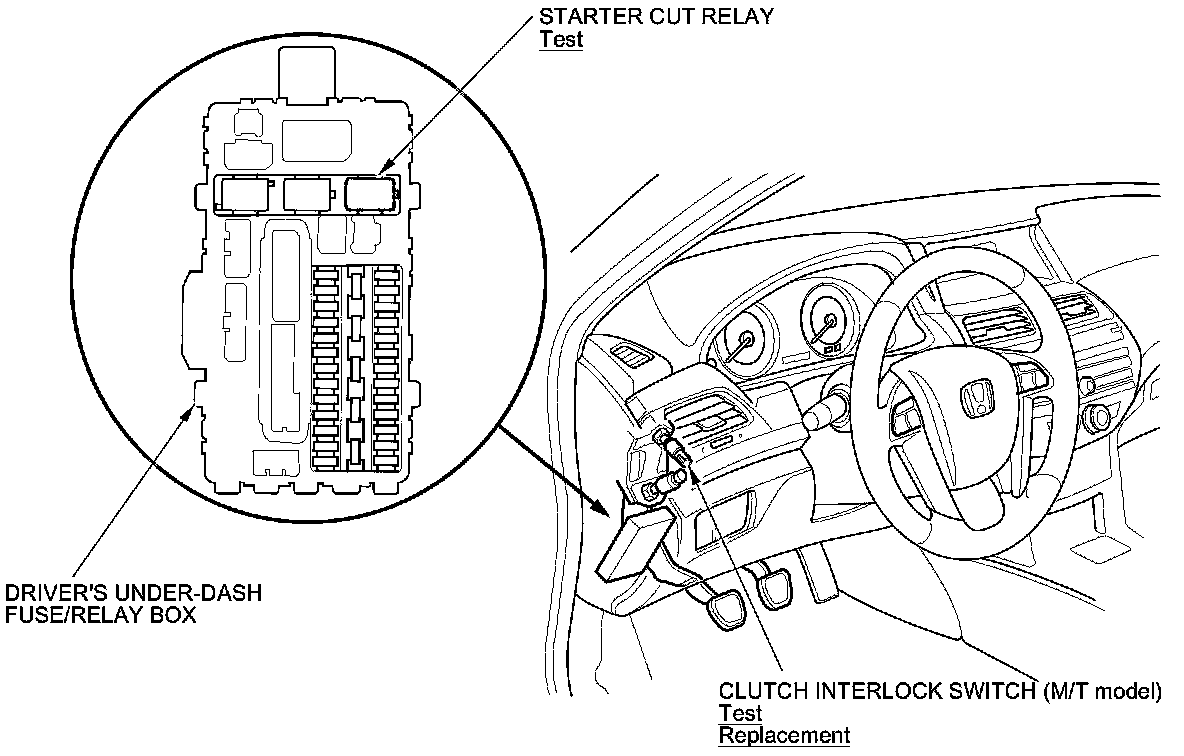 STARTER CUT RELAY
Test

DRIVER'S UNDER-DASH FUSE/RELAY BOX

CLUTCH INTERLOCK SWITCH (M/T model)
Test
Replacement