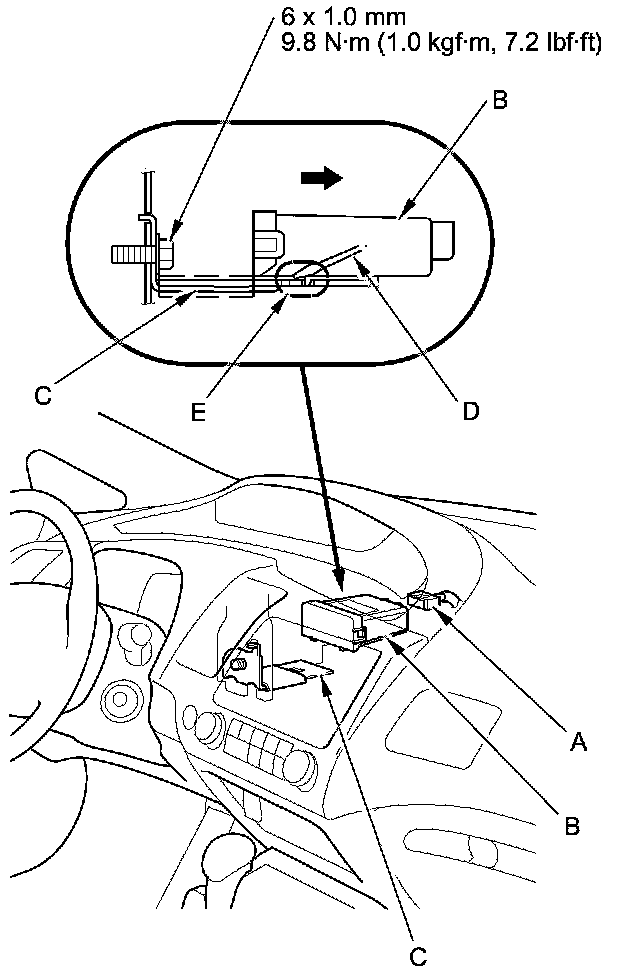 6 x 1.0 mm
9.8 N·m (1.0 kgf·m, 7.2 lbf·ft)

B

C

E

D

A

B

C