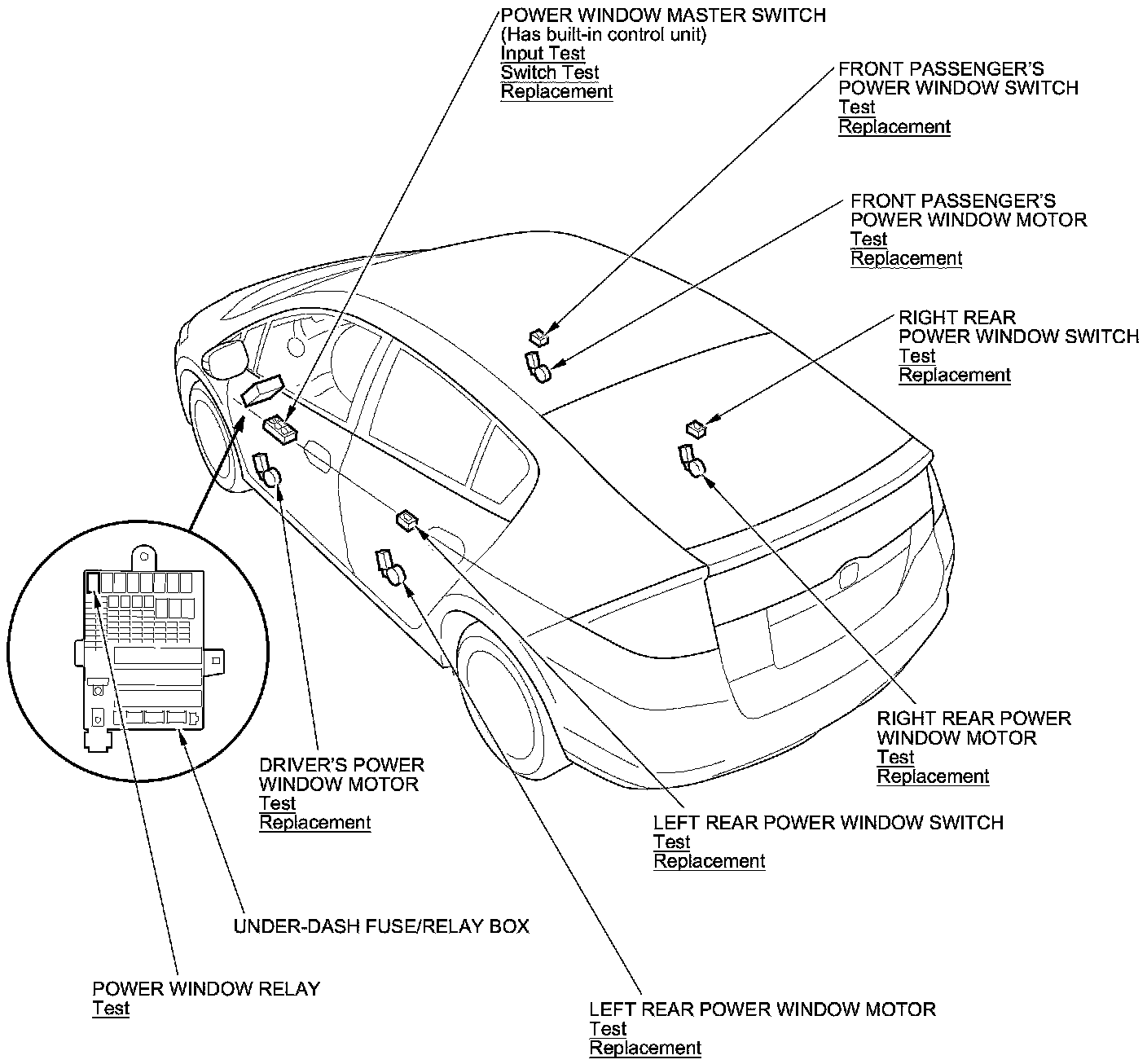 POWER WINDOW MASTER SWITCH
(Has built-in control unit)
Input Test
Switch Test
Replacement

FRONT PASSENGER'S
POWER WINDOW SWITCH
Test
Replacement

FRONT PASSENGER'S
POWER WINDOW MOTOR
Test
Replacement

RIGHT REAR
POWER WINDOW SWITCH
Test
Replacement

RIGHT REAR POWER
WINDOW MOTOR
Test
Replacement

DRIVER'S POWER
WINDOW MOTOR
Test
Replacement

LEFT REAR POWER WINDOW SWITCH
Test
Replacement

UNDER-DASH FUSE/RELAY BOX

POWER WINDOW RELAY
Test

LEFT REAR POWER WINDOW MOTOR
Test
Replacement