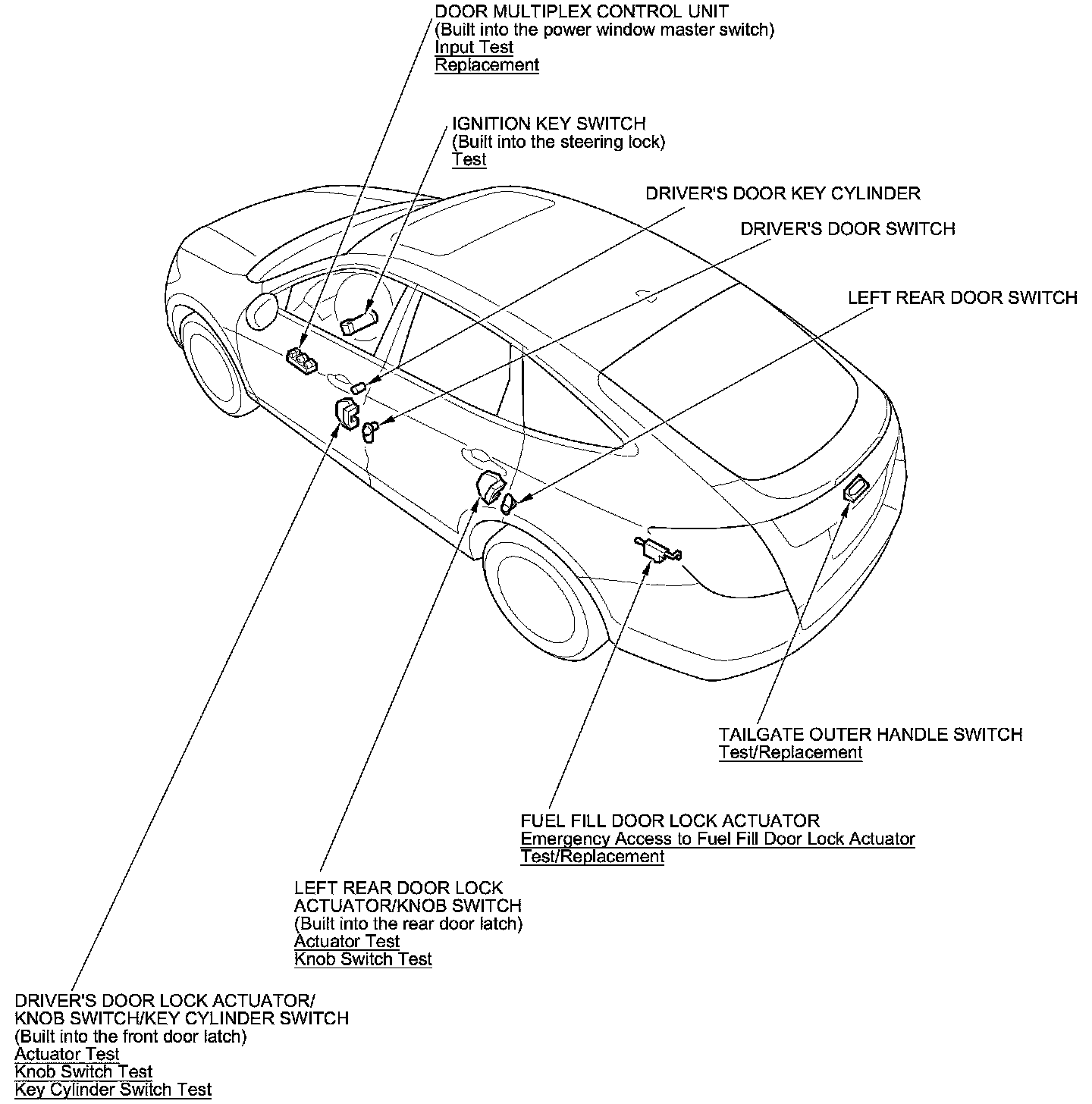 DOOR MULTIPLEX CONTROL UNIT
(Built into the power window master switch)
Input Test
Replacement

IGNITION KEY SWITCH
(Built into the steering lock)
Test

DRIVER'S DOOR KEY CYLINDER

DRIVER'S DOOR SWITCH

LEFT REAR DOOR SWITCH

TAILGATE OUTER HANDLE SWITCH
Test/Replacement

FUEL FILL DOOR LOCK ACTUATOR
Emergency Access to Fuel Fill Door Lock Actuator
Test/Replacement

LEFT REAR DOOR LOCK ACTUATOR/KNOB SWITCH
(Built into the rear door latch)
Actuator Test
Knob Switch Test

DRIVER'S DOOR LOCK ACTUATOR/ KNOB SWITCH/KEY CYLINDER SWITCH
(Built into the front door latch)
Actuator Test
Knob Switch Test
Key Cylinder Switch Test