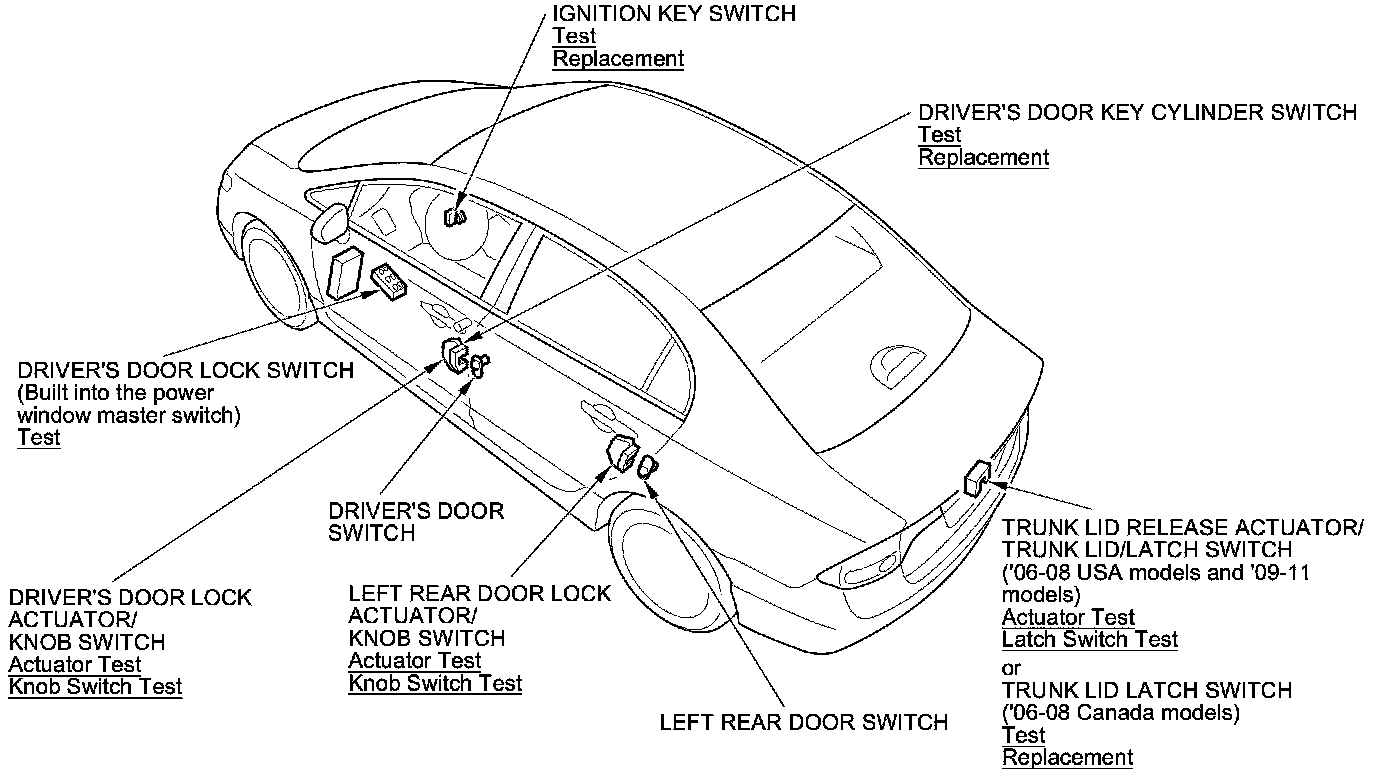 IGNITION KEY SWITCH
Test
Replacement

DRIVER'S DOOR KEY CYLINDER SWITCH
Test
Replacement

DRIVER'S DOOR LOCK SWITCH
(Built into the power window master switch)
Test

DRIVER'S DOOR SWITCH

DRIVER'S DOOR LOCK ACTUATOR/
KNOB SWITCH
Actuator Test
Knob Switch Test

LEFT REAR DOOR LOCK ACTUATOR/
KNOB SWITCH
Actuator Test
Knob Switch Test

LEFT REAR DOOR SWITCH

TRUNK LID RELEASE ACTUATOR/
TRUNK LID/LATCH SWITCH
('06-08 USA models and '09-11 models)
Actuator Test
Latch Switch Test
or
TRUNK LID LATCH SWITCH
('06-08 Canada models)
Test
Replacement