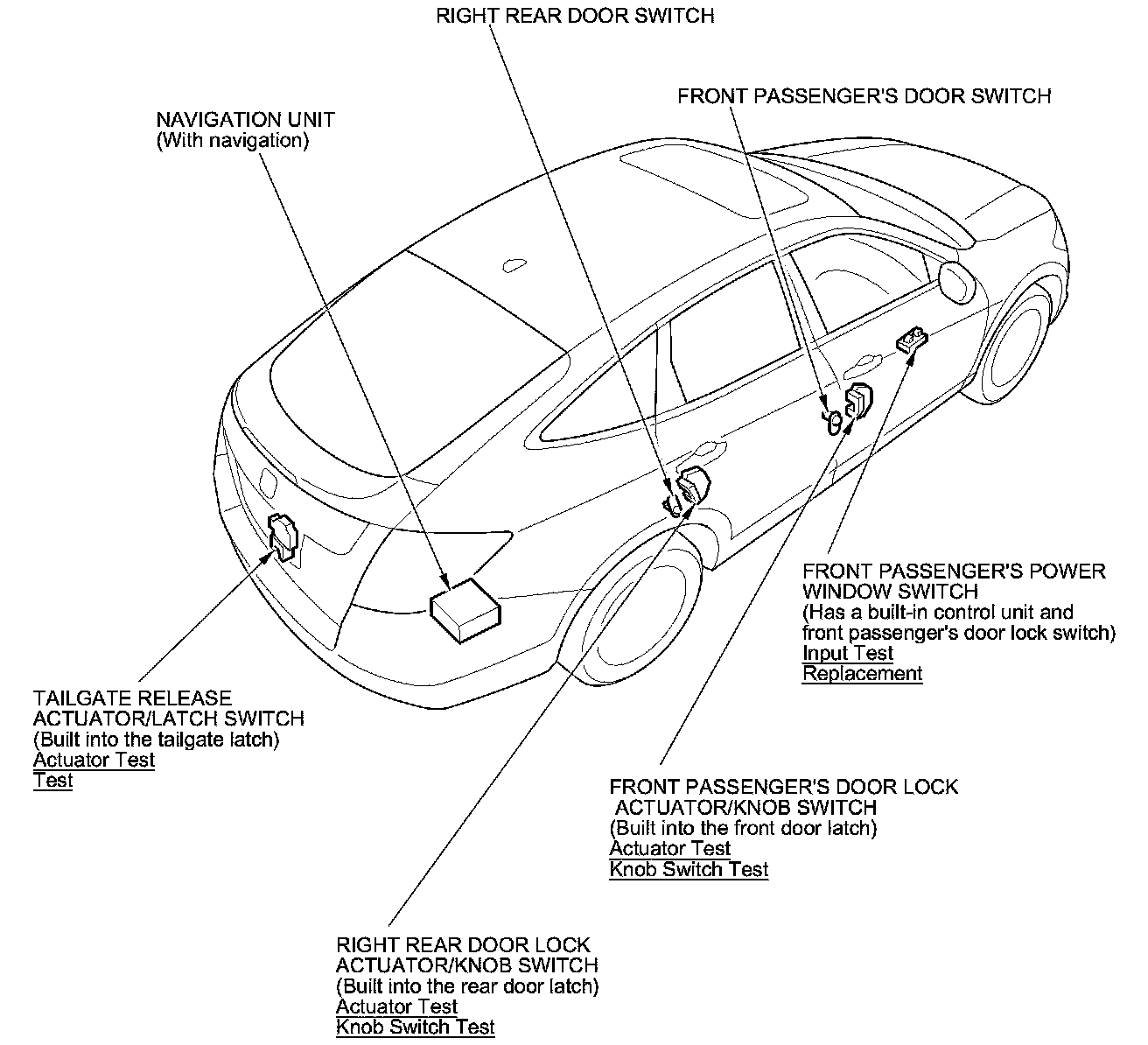 RIGHT REAR DOOR SWITCH

FRONT PASSENGER'S DOOR SWITCH

NAVIGATION UNIT
(With navigation)

FRONT PASSENGER'S POWER WINDOW SWITCH
(Has a built-in control unit and front passenger's door lock switch)
Input Test
Replacement

TAILGATE RELEASE ACTUATOR/LATCH SWITCH
(Built into the tailgate latch)
Actuator Test
Test

FRONT PASSENGER'S DOOR LOCK ACTUATOR/KNOB SWITCH
(Built into the front door latch)
Actuator Test
Knob Switch Test

RIGHT REAR DOOR LOCK ACTUATOR/KNOB SWITCH
(Built into the rear door latch)
Actuator Test
Knob Switch Test