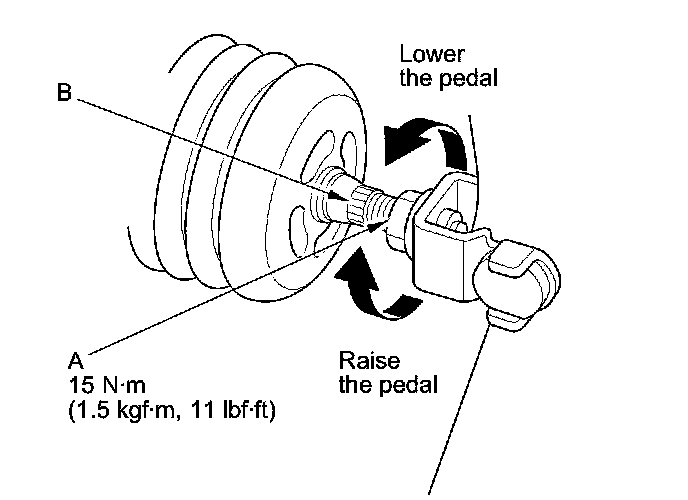 Lower the pedal

B

A
15 N·m
(1.5 kgf·m, 11 lbf·ft)

Raise the pedal