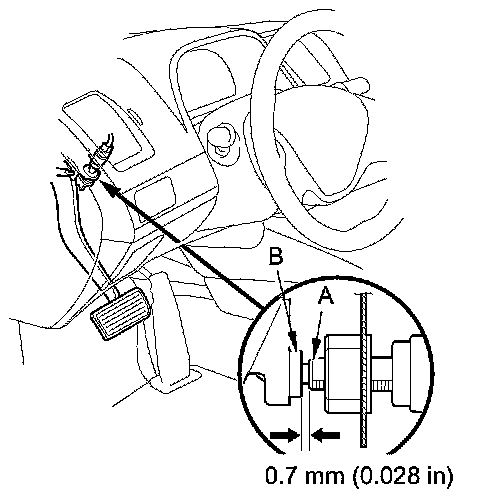 B
A
0.7 mm (0.028 in)