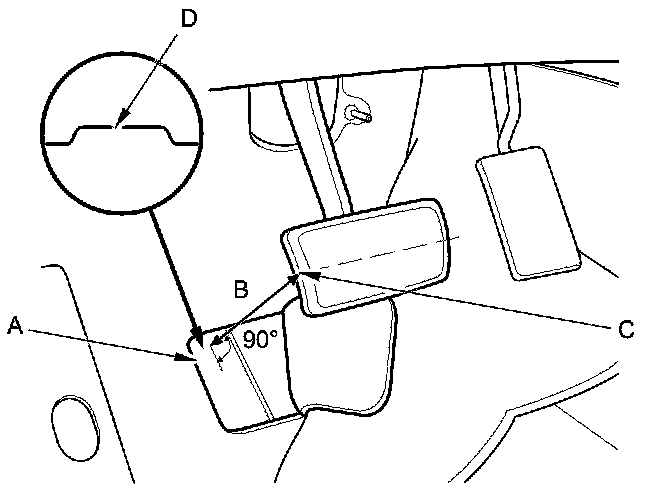 D

B

A

90°

C