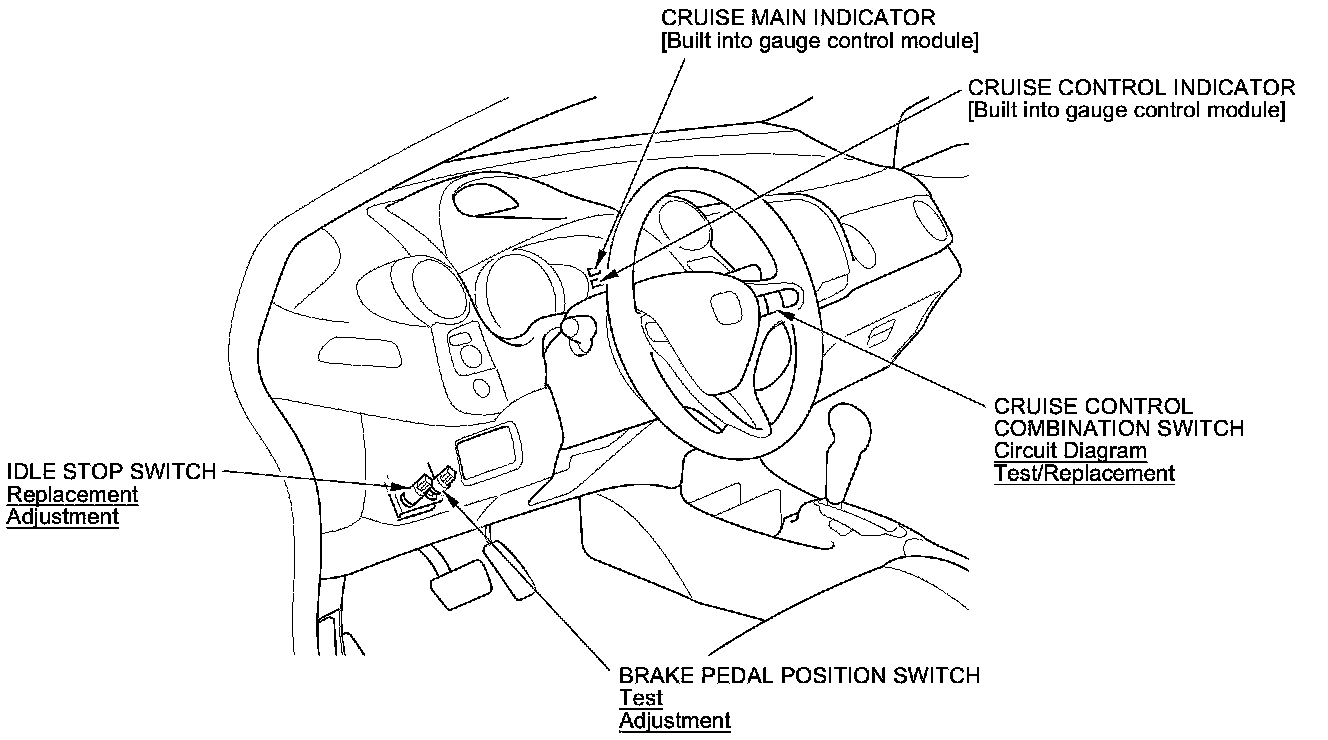 CRUISE MAIN INDICATOR
[Built into gauge control module]

CRUISE CONTROL INDICATOR
[Built into gauge control module]

CRUISE CONTROL COMBINATION SWITCH
Circuit Diagram
Test/Replacement

IDLE STOP SWITCH
Replacement
Adjustment

BRAKE PEDAL POSITION SWITCH
Test
Adjustment