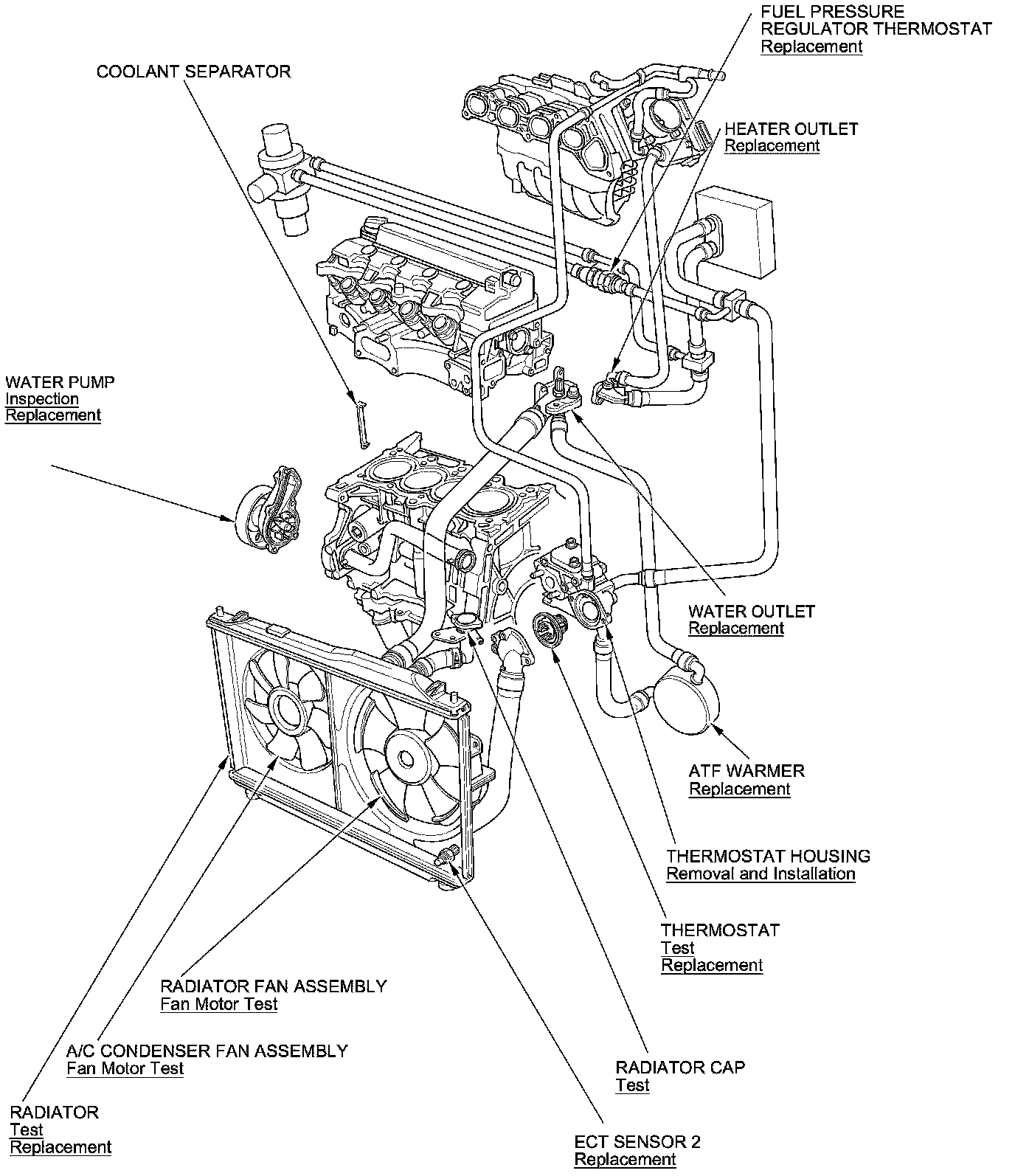 FUEL PRESSURE REGULATOR THERMOSTAT
Replacement

COOLANT SEPARATOR

HEATER OUTLET
Replacement

WATER PUMP
Inspection
Replacement

WATER OUTLET
Replacement

ATF WARMER
Replacement

THERMOSTAT HOUSING
Removal and Installation

THERMOSTAT
Test
Replacement

RADIATOR FAN ASSEMBLY
Fan Motor Test

A/C CONDENSER FAN ASSEMBLY
Fan Motor Test

RADIATOR CAP
Test

RADIATOR
Test
Replacement

ECT SENSOR 2
Replacement