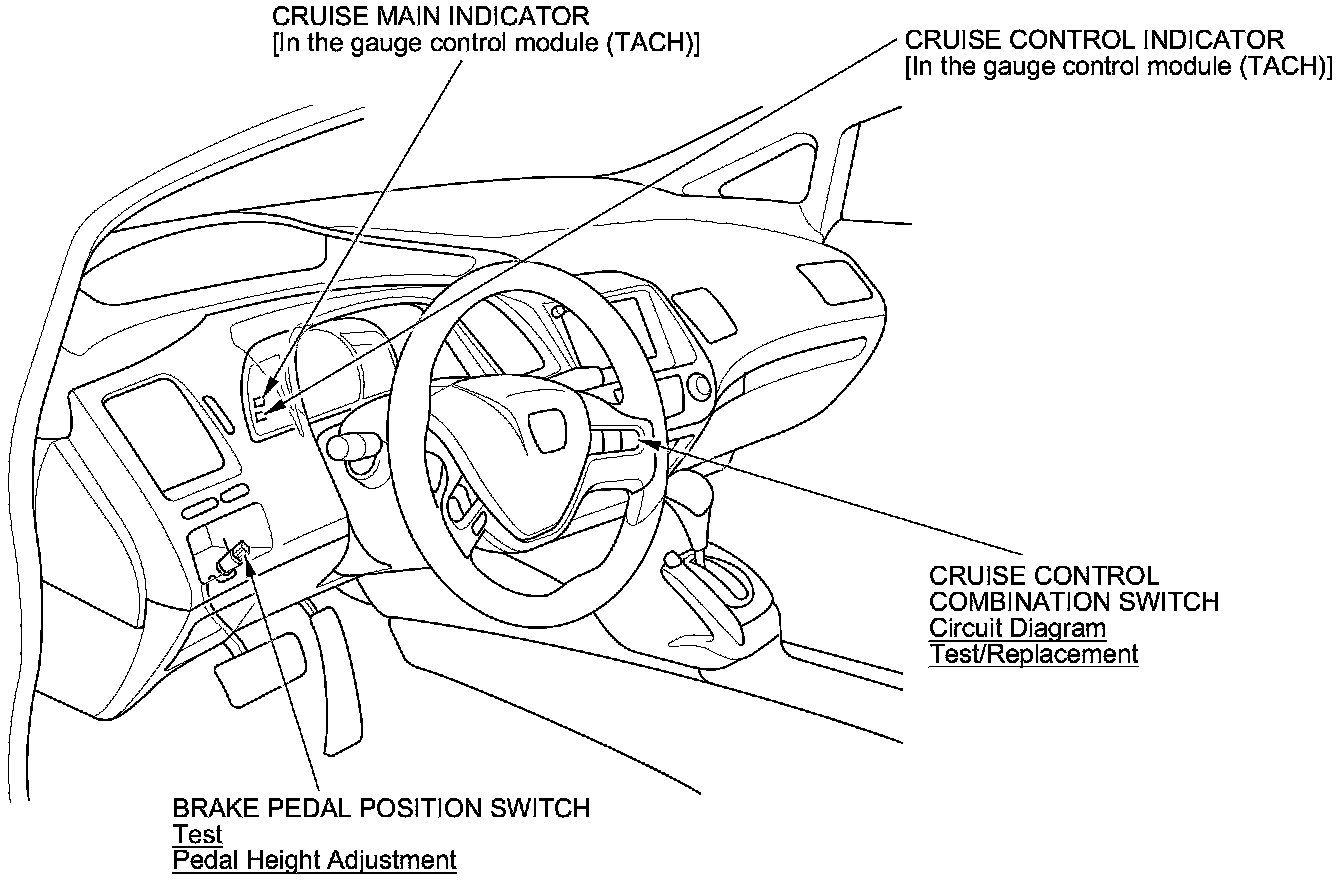 CRUISE MAIN INDICATOR
[In the gauge control module (TACH)]

CRUISE CONTROL INDICATOR
[In the gauge control module (TACH)]

CRUISE CONTROL COMBINATION SWITCH
Circuit Diagram
Test/Replacement

BRAKE PEDAL POSITION SWITCH
Test
Pedal Height Adjustment