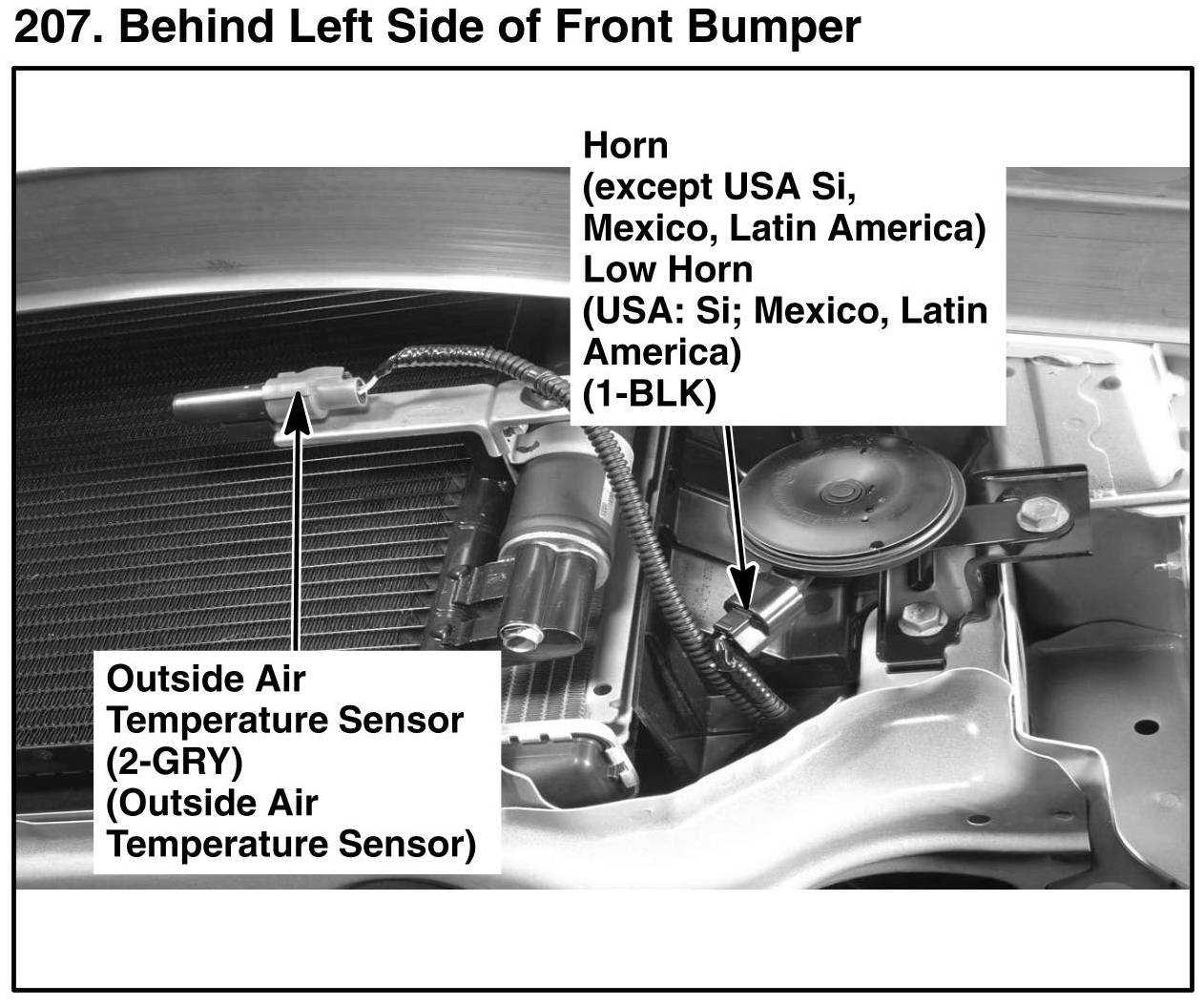 207. Behind Left Side of Front Bumper

Horn
(except USA Si, Mexico, Latin America)
Low Horn
(USA: Si; Mexico, Latin America)
(1-BLK)

Outside Air Temperature Sensor
(2-GRY)
(Outside Air Temperature Sensor)