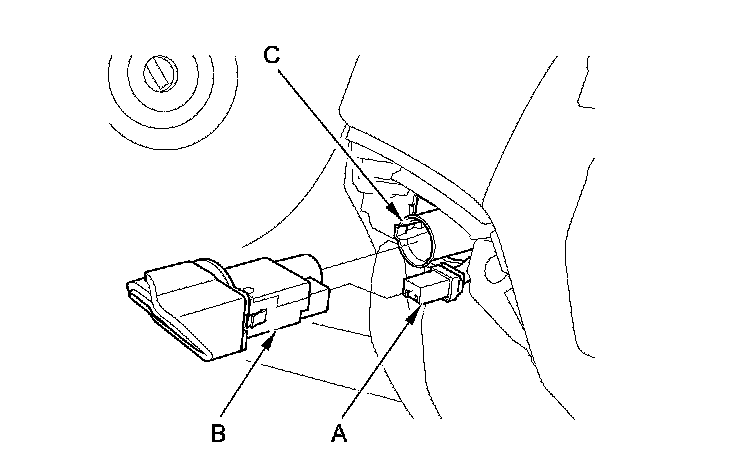 C

B

A