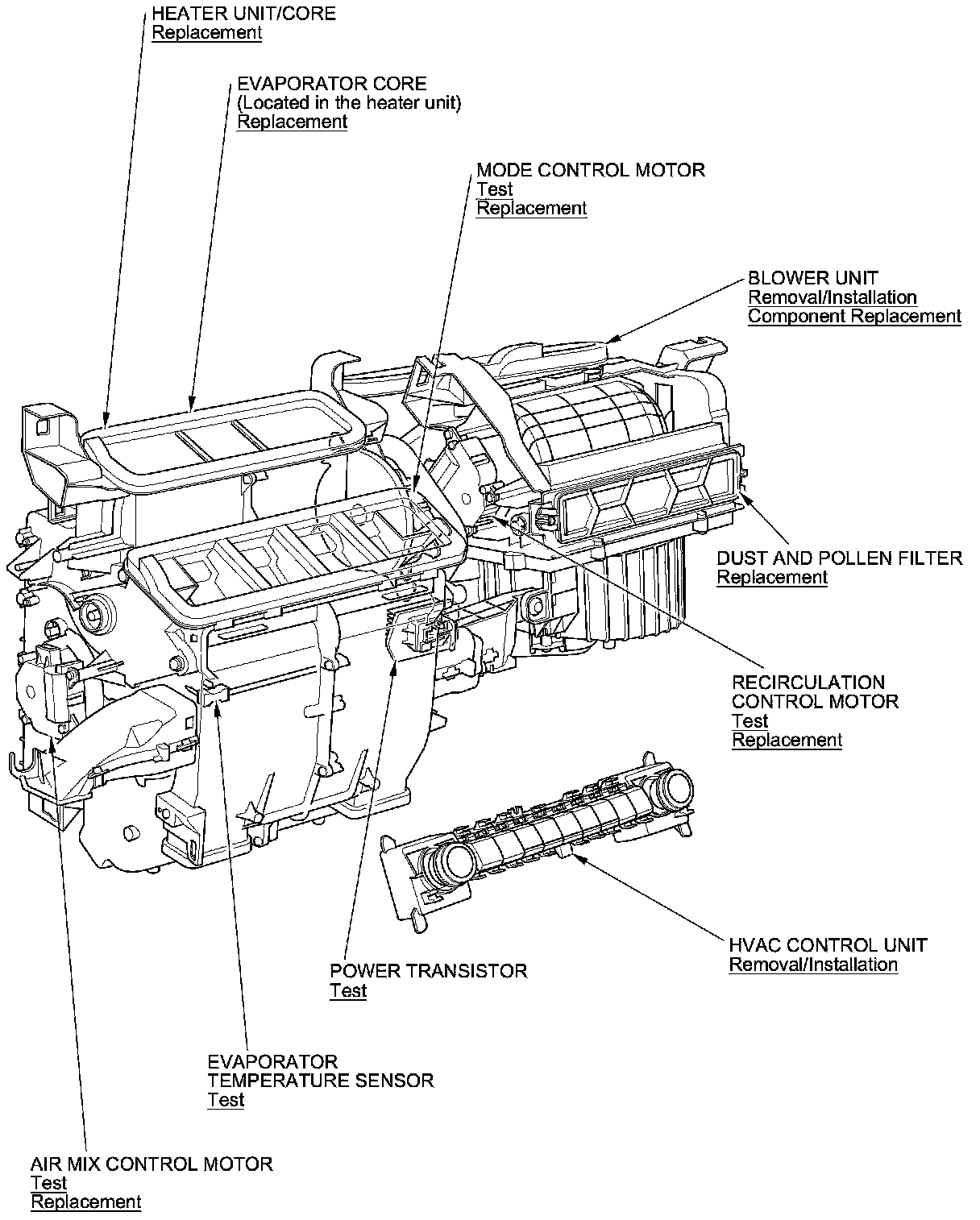 HEATER UNIT/CORE
Replacement

EVAPORATOR CORE
(Located in the heater unit)
Replacement

MODE CONTROL MOTOR
Test
Replacement

BLOWER UNIT
Removal/Installation
Component Replacement

DUST AND POLLEN FILTER
Replacement

RECIRCULATION
CONTROL MOTOR
Test
Replacement

HVAC CONTROL UNIT
Removal/Installation

POWER TRANSISTOR
Test

EVAPORATOR
TEMPERATURE SENSOR
Test

AIR MIX CONTROL MOTOR
Test
Replacement