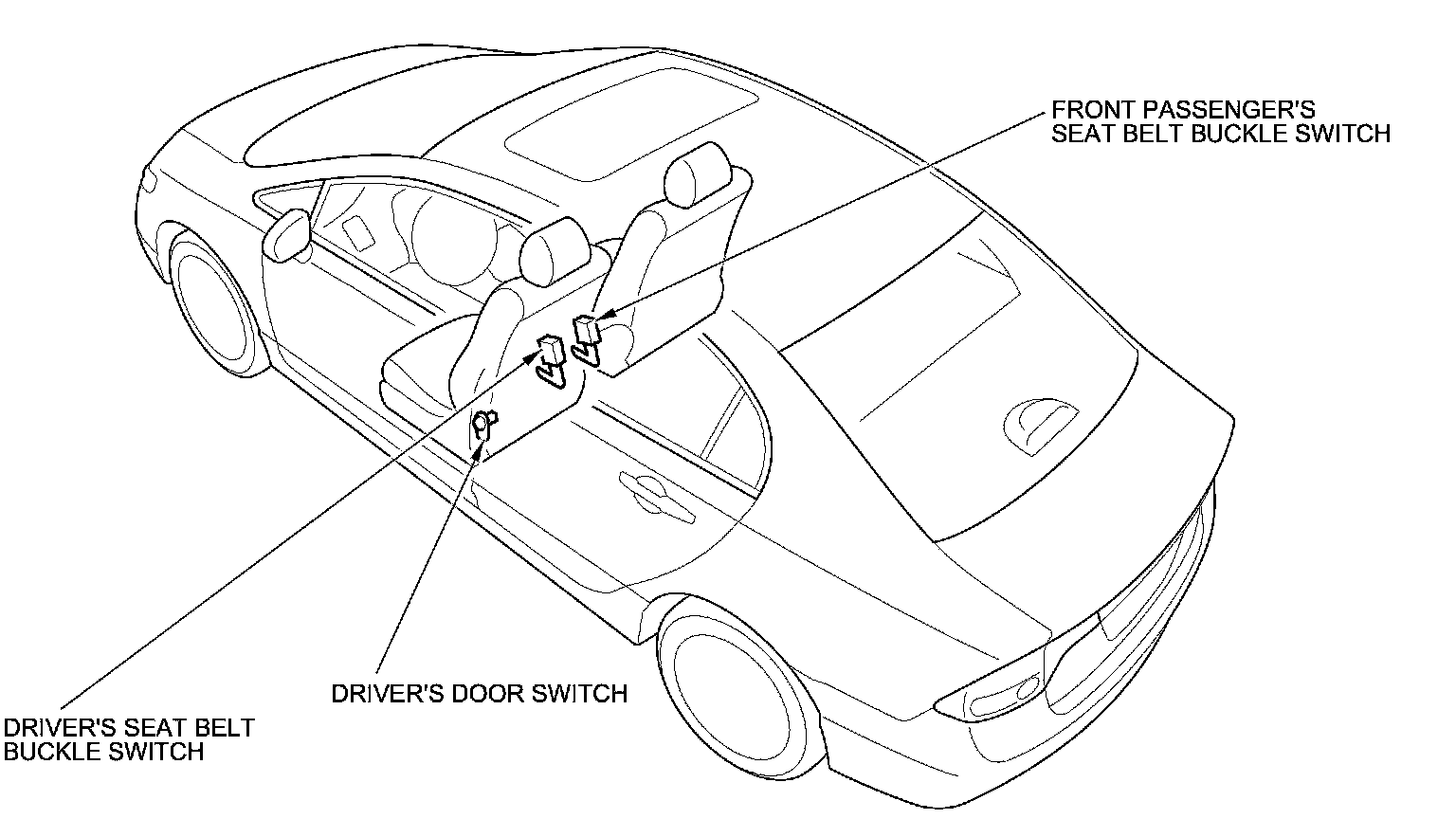 FRONT PASSENGER'S
SEAT BELT BUCKLE SWITCH

DRIVER'S DOOR SWITCH

DRIVER'S SEAT BELT
BUCKLE SWITCH