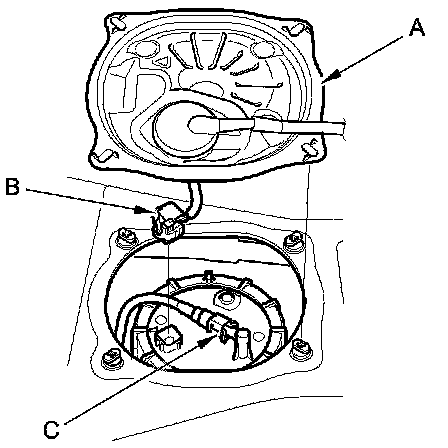 A
B
C