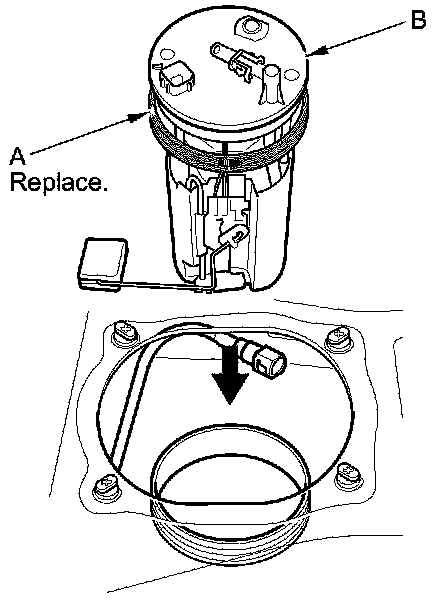 B

A
Replace.