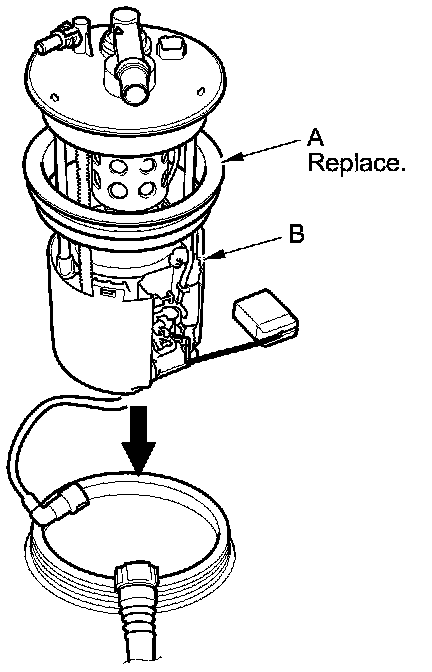 A
Replace.

B