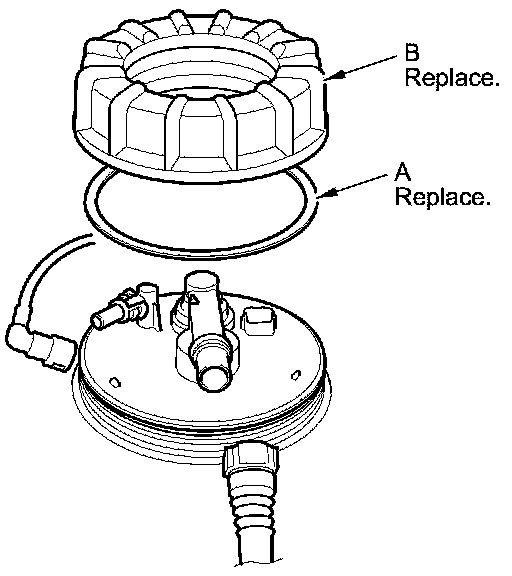 B
Replace.

A
Replace.