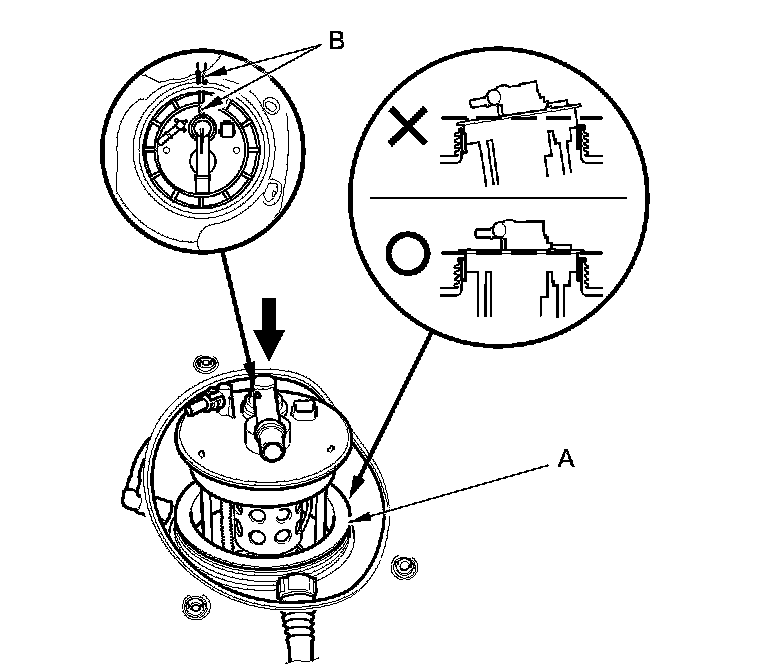 B

A