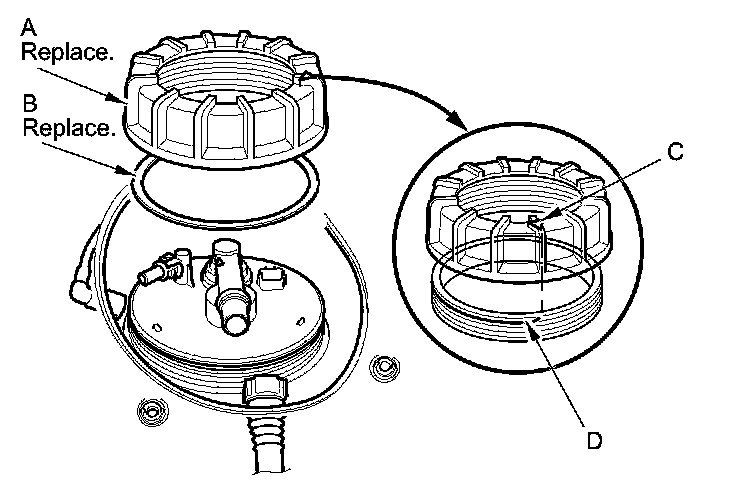 A
Replace.

B
Replace.

C

D