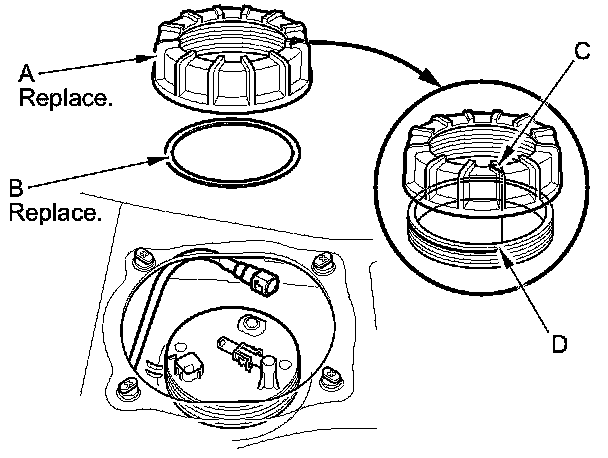 A
Replace.

B
Replace.

C

D