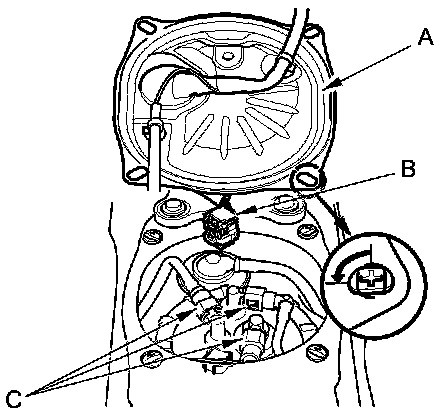 A
B
C