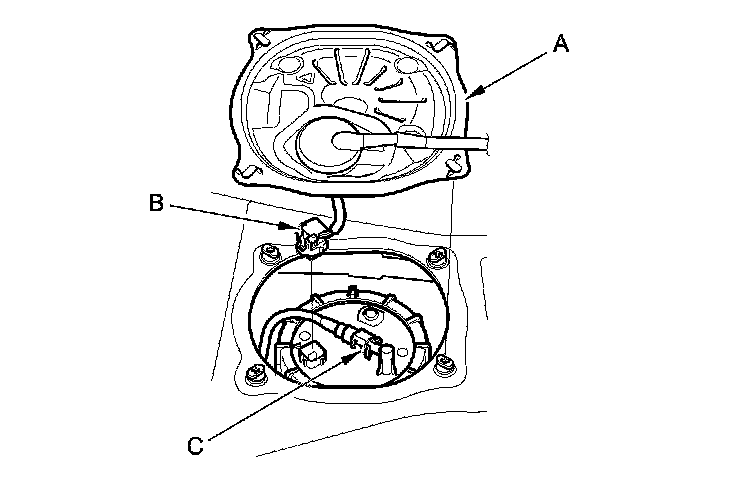 A
B
C