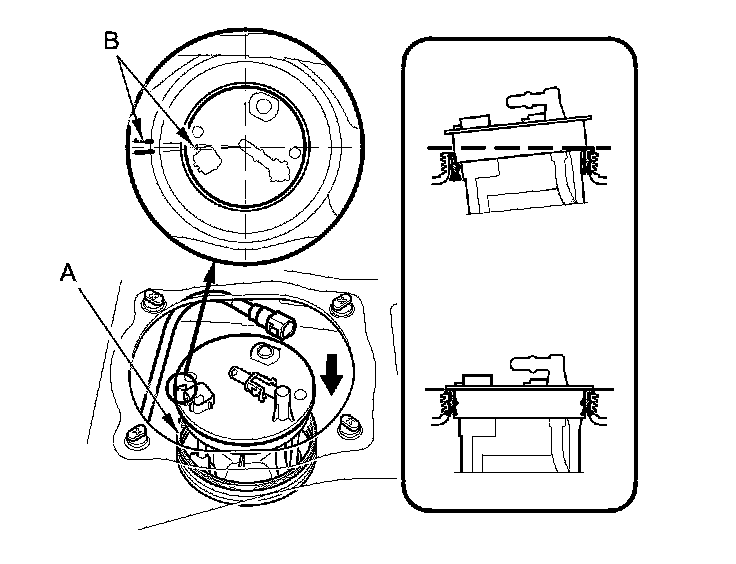 B

A