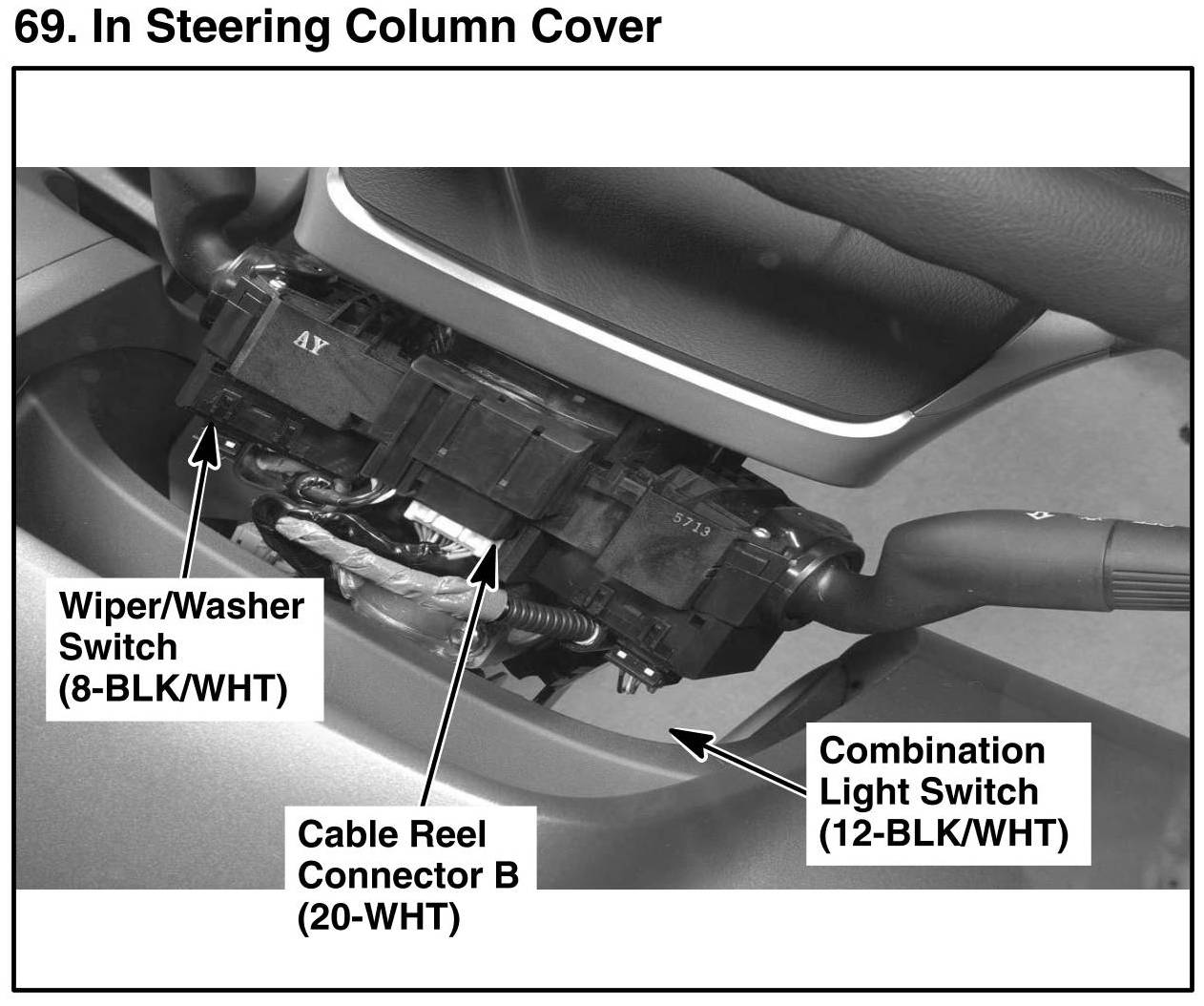 69. In Steering Column Cover

AY

5713

Wiper/Washer Switch (8-BLK/WHT)

Cable Reel Connector B (20-WHT)

Combination Light Switch (12-BLK/WHT)