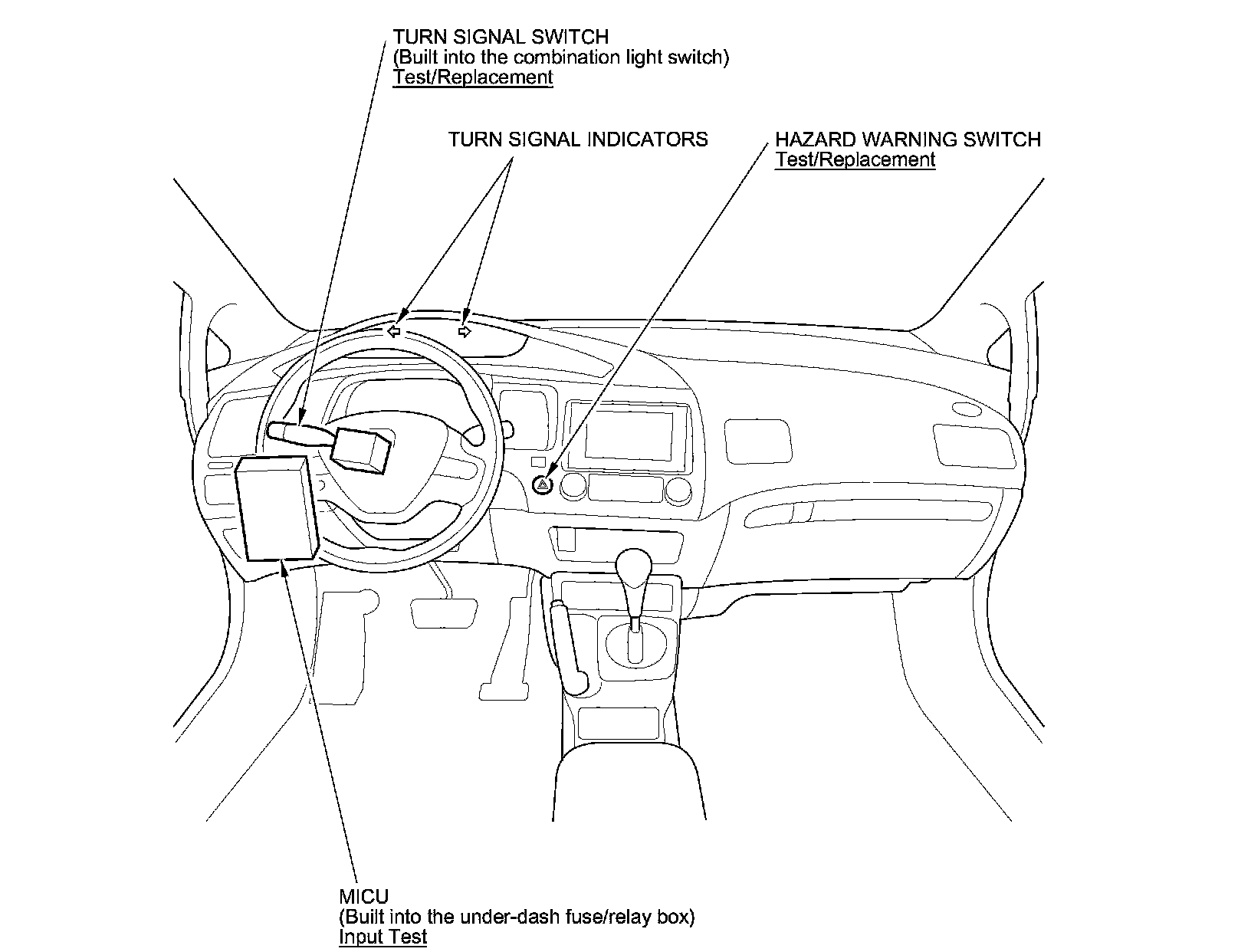 TURN SIGNAL SWITCH
(Built into the combination light switch)
Test/Replacement

TURN SIGNAL INDICATORS

HAZARD WARNING SWITCH
Test/Replacement

MICU
(Built into the under-dash fuse/relay box)
Input Test