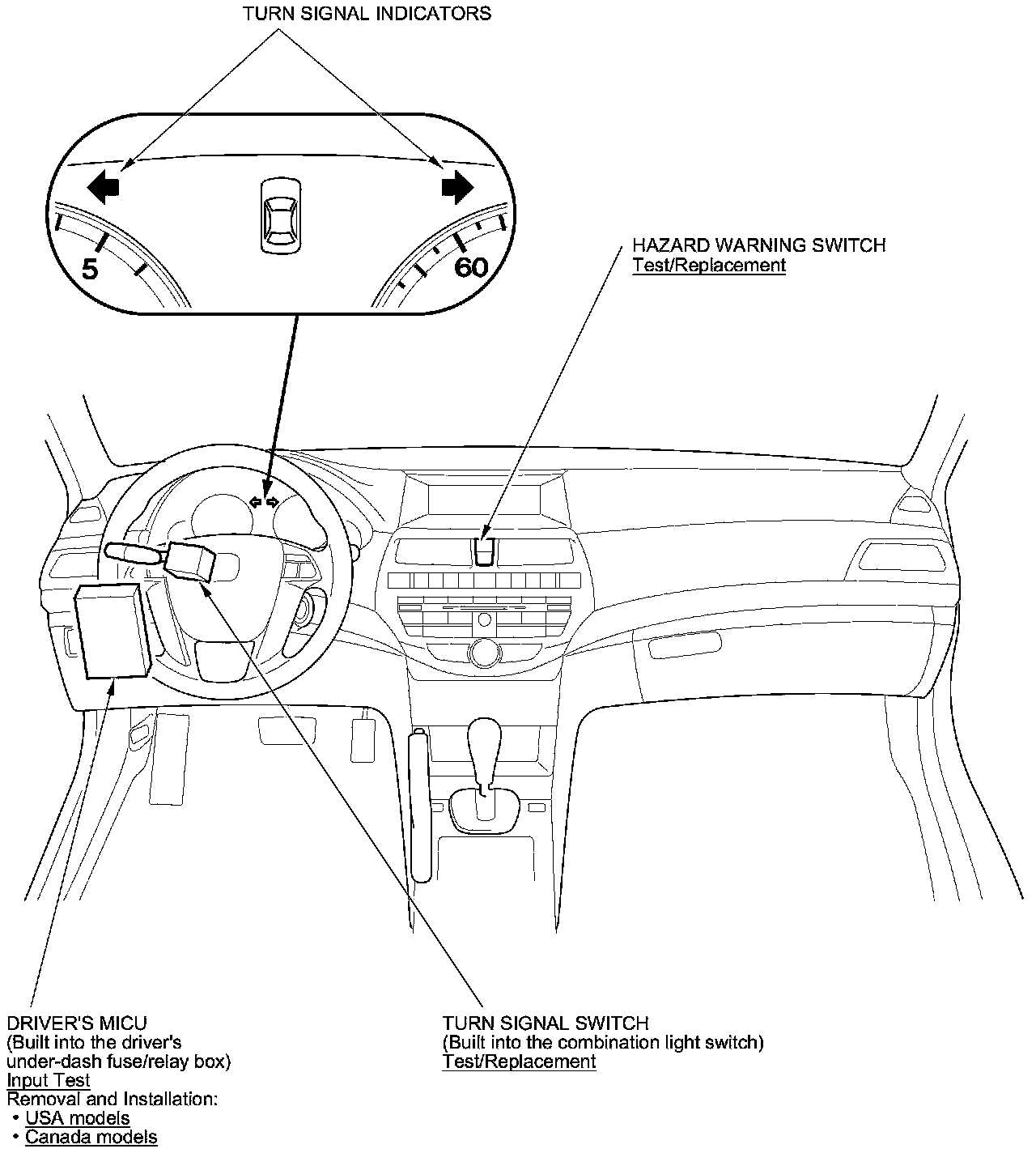 TURN SIGNAL INDICATORS

5

60

HAZARD WARNING SWITCH
Test/Replacement

DRIVER'S MICU
(Built into the driver's under-dash fuse/relay box)
Input Test
Removal and Installation:
• USA models
• Canada models

TURN SIGNAL SWITCH
(Built into the combination light switch)
Test/Replacement