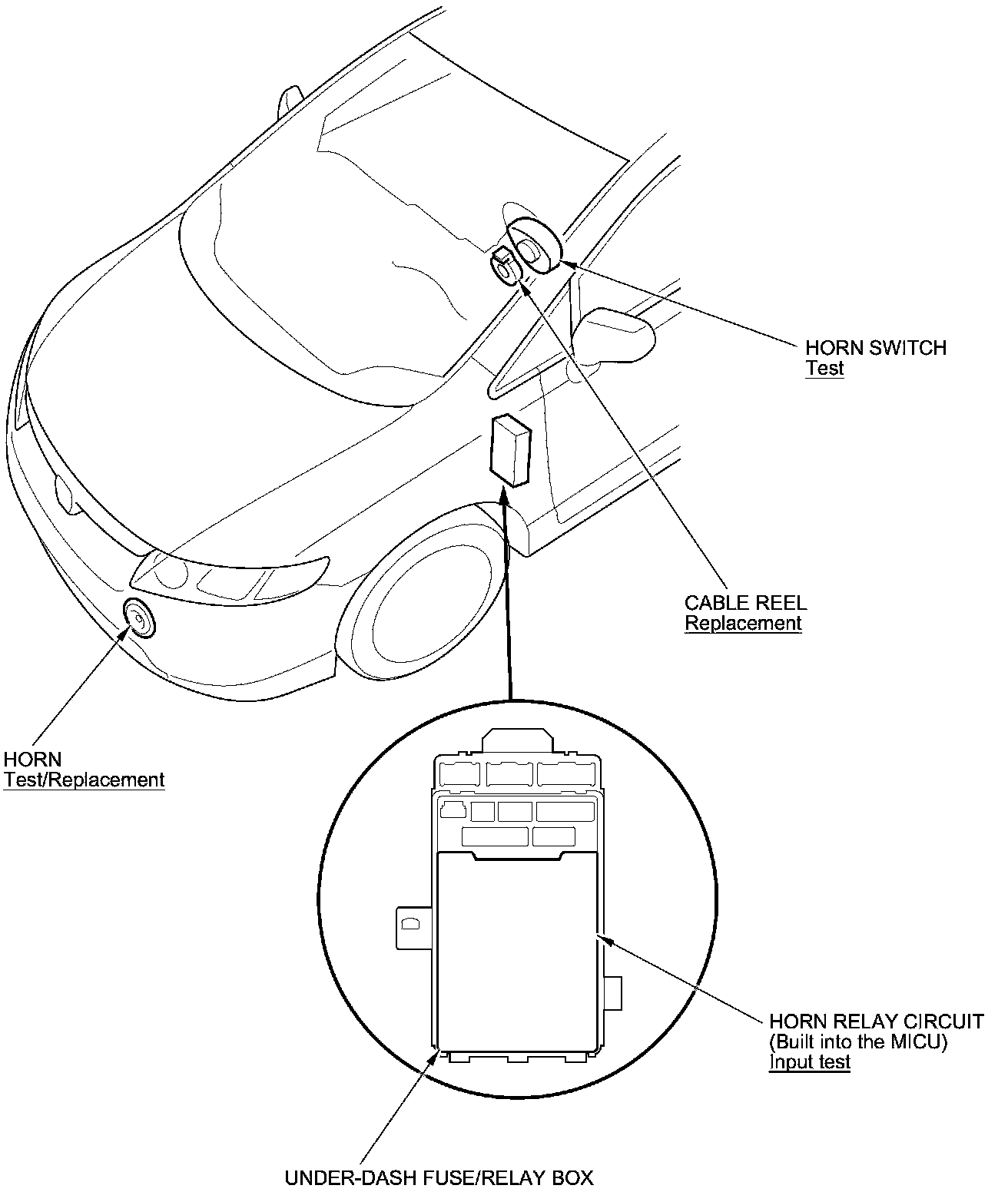 HORN SWITCH
Test

CABLE REEL
Replacement

HORN
Test/Replacement

HORN RELAY CIRCUIT
(Built into the MICU)
Input test

UNDER-DASH FUSE/RELAY BOX