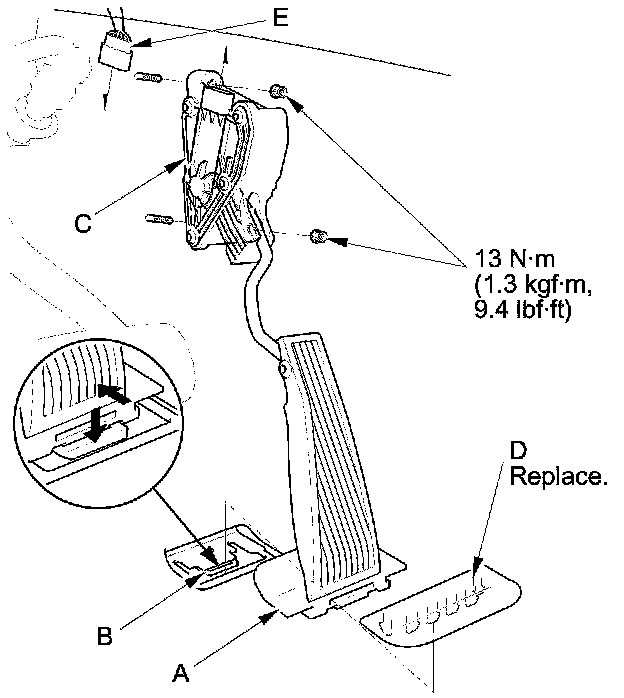 E

C

13 N·m
(1.3 kgf·m,
9.4 lbf·ft)

D
Replace.

B

A