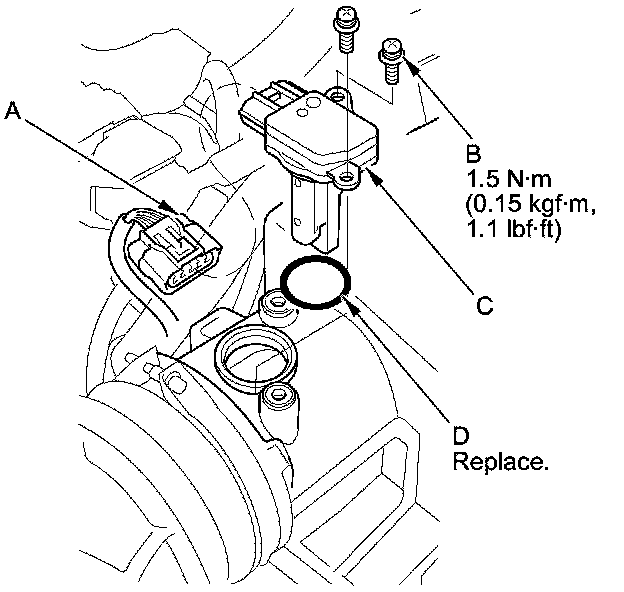 A

B
1.5 N·m
(0.15 kgf·m,
1.1 lbf·ft)

C

D
Replace.