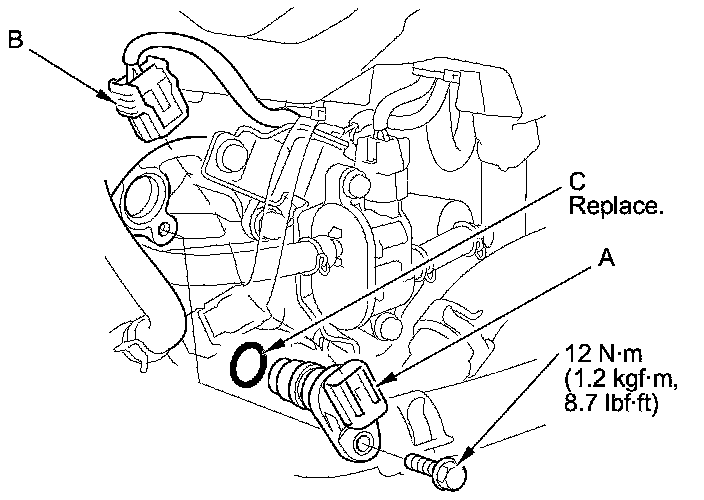 B

C
Replace.

A

12 N·m
(1.2 kgf·m,
8.7 lbf·ft)