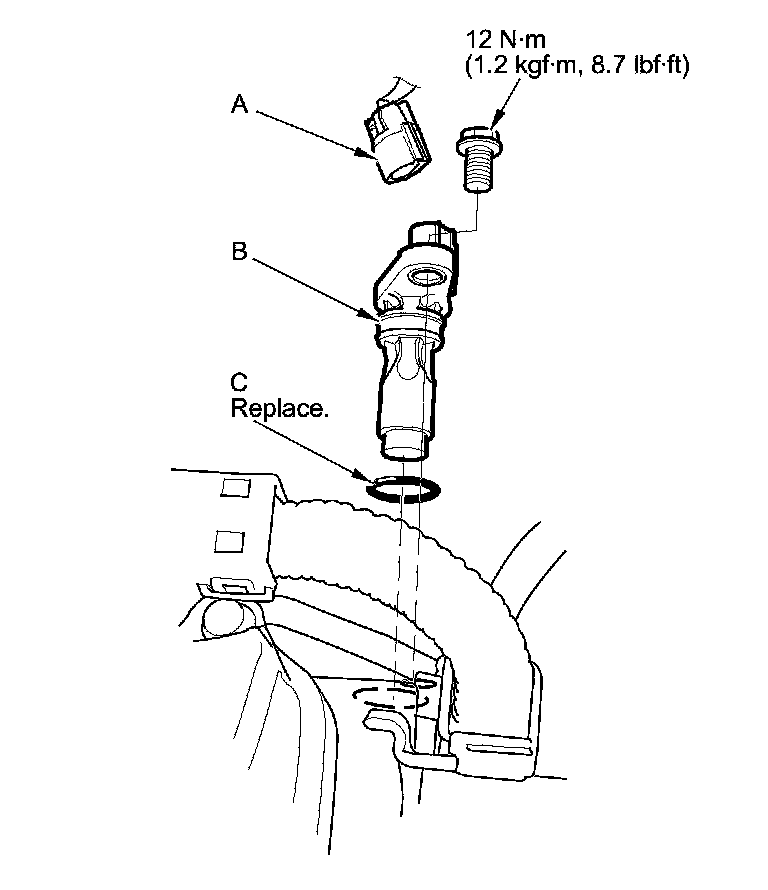 12 N·m
(1.2 kgf·m, 8.7 lbf·ft)

A

B

C
Replace.